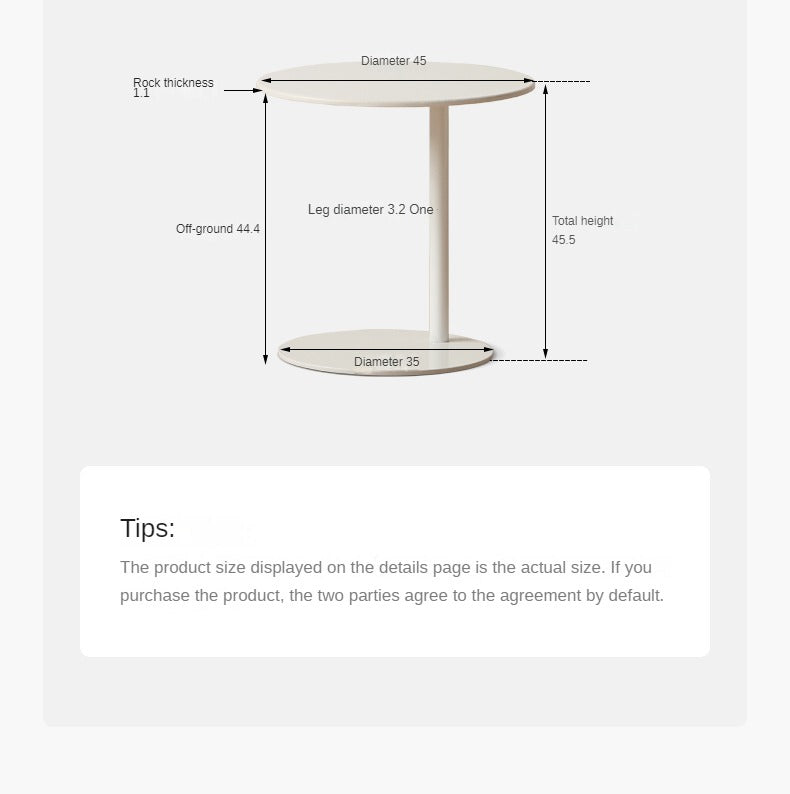 Diameter 45

Rock thickness
1.1

Leg diameter 3.2 One

Off-ground 44.4

Total height
45.5

Diameter 35

Tips:

The product size displayed on the details page is the actual size. If you purchase the product, the two parties agree to the agreement by default.