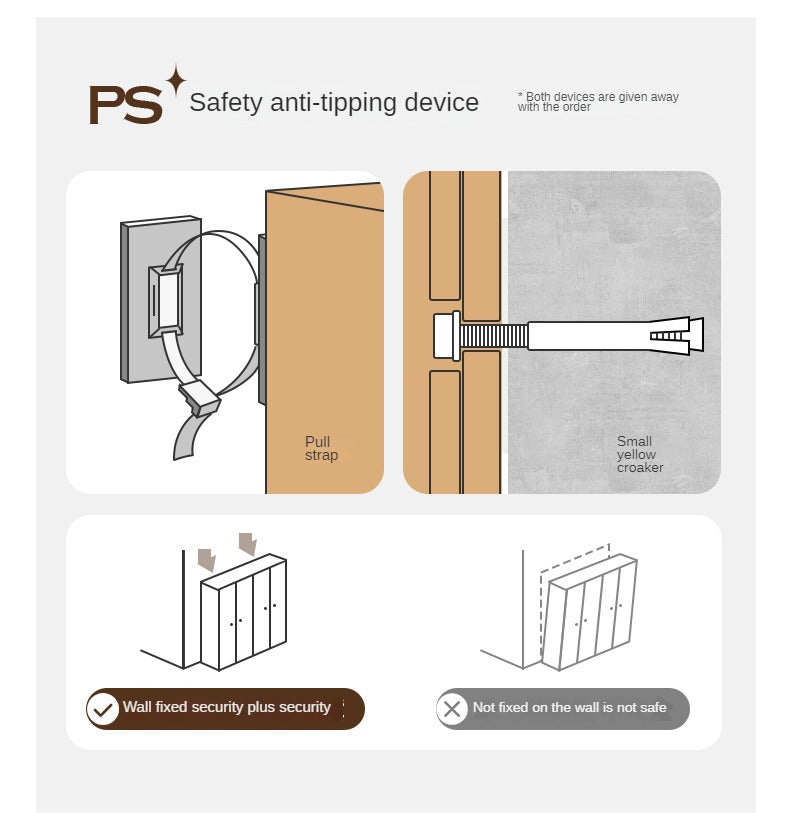 PS Safety anti-tipping device

* Both devices are given away with the order

Pull strap

Small yellow croaker

Wall fixed security plus security

Not fixed on the wall is not safe