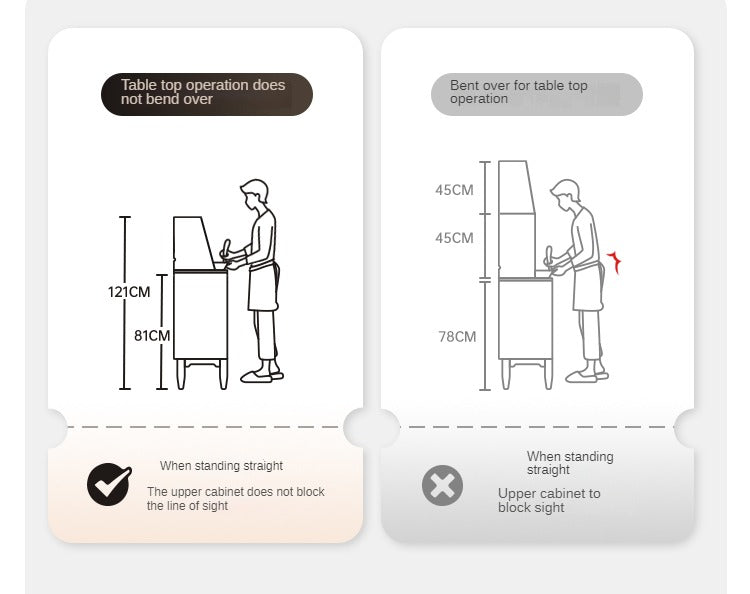 Table top operation does not bend over

121CM

81CM

When standing straight

The upper cabinet does not block the line of sight

Bent over for table top operation

45CM

45CM

78CM

When standing straight

Upper cabinet to block sight