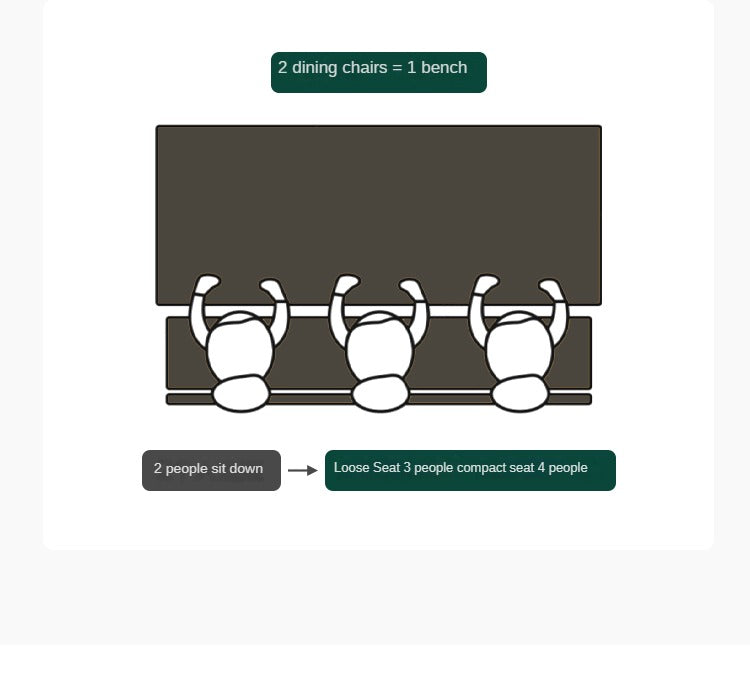 2 dining chairs = 1 bench

2 people sit down

Loose Seat 3 people compact seat 4 people