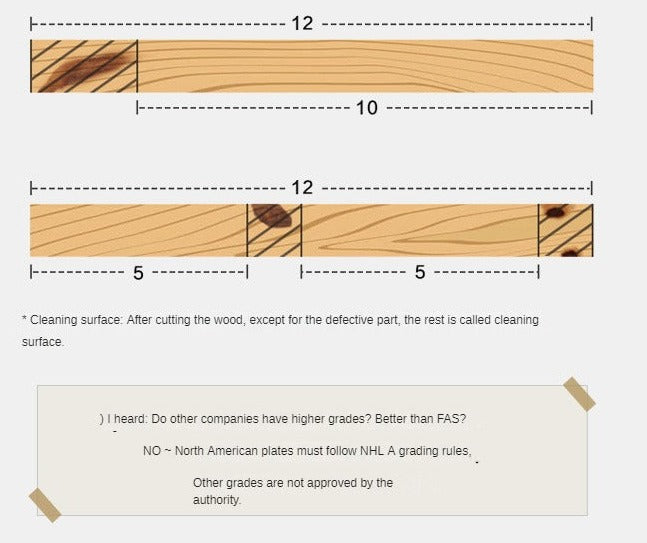 12

10

12

5

5

* Cleaning surface: After cutting the wood, except for the defective part, the rest is called cleaning surface.

) I heard: Do other companies have higher grades? Better than FAS?

NO ~ North American plates must follow NHL A grading rules,

Other grades are not approved by the authority.