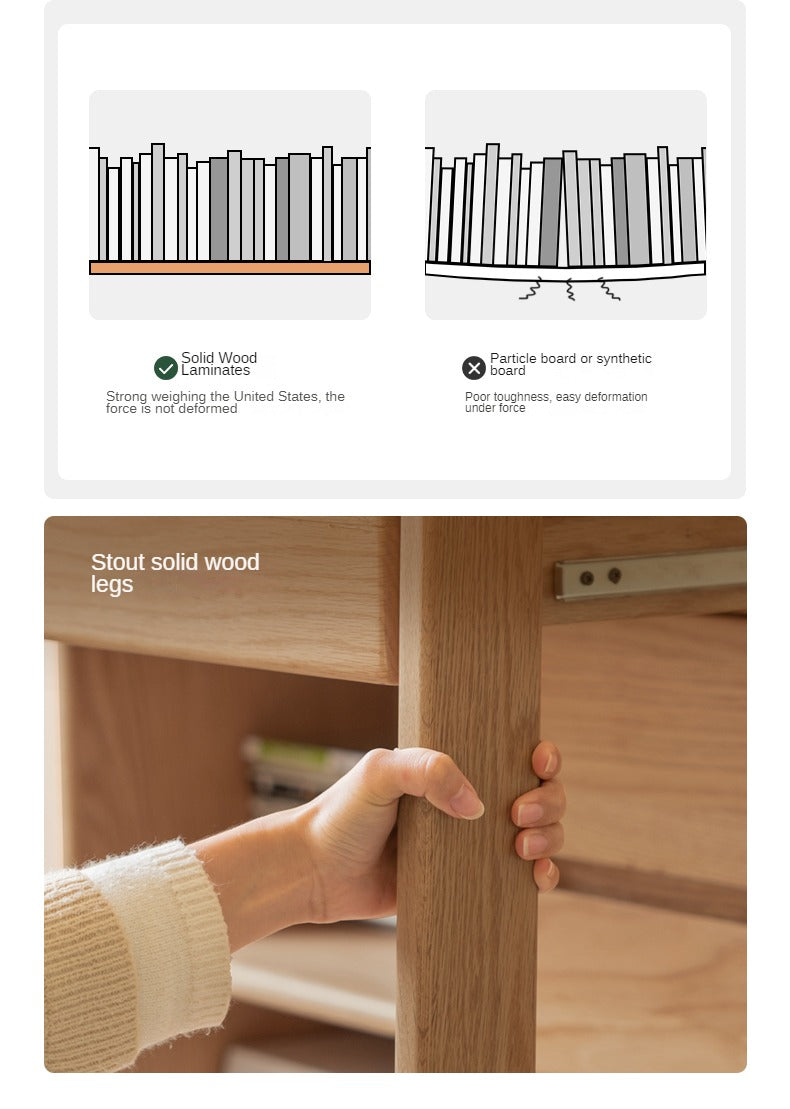 Solid Wood Laminates

Strong weighing the United States, the force is not deformed

Particle board or synthetic board

Poor toughness, easy deformation under force

Stout solid wood legs