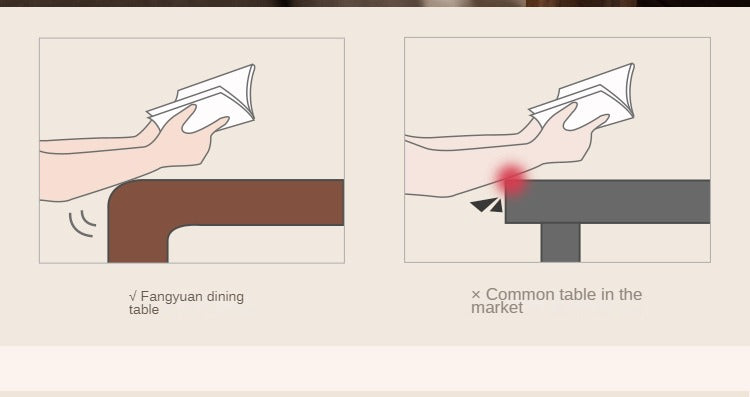 √ Fangyuan dining table

× Common table in the market