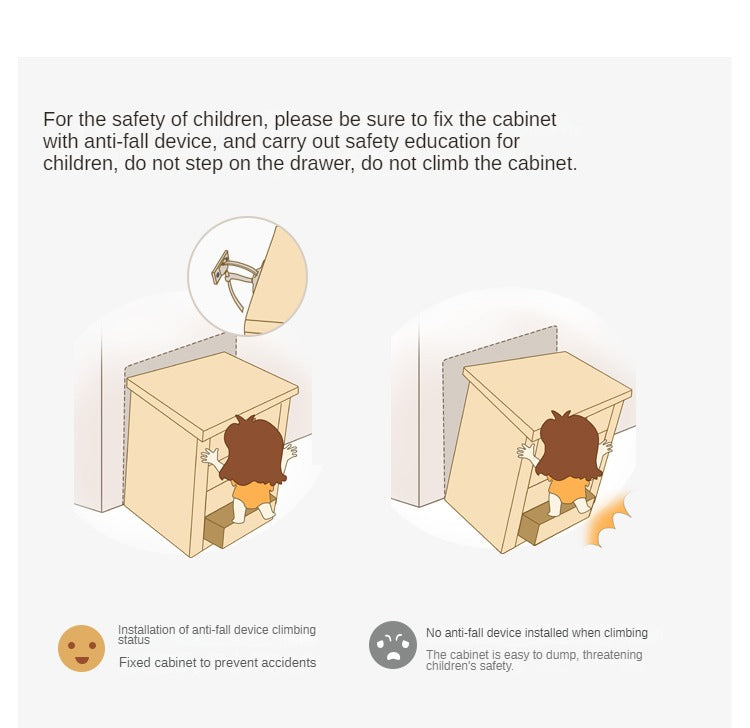 For the safety of children, please be sure to fix the cabinet with anti-fall device, and carry out safety education for children, do not step on the drawer, do not climb the cabinet.

Installation of anti-fall device climbing status

Fixed cabinet to prevent accidents

No anti-fall device installed when climbing

The cabinet is easy to dump, threatening children's safety.