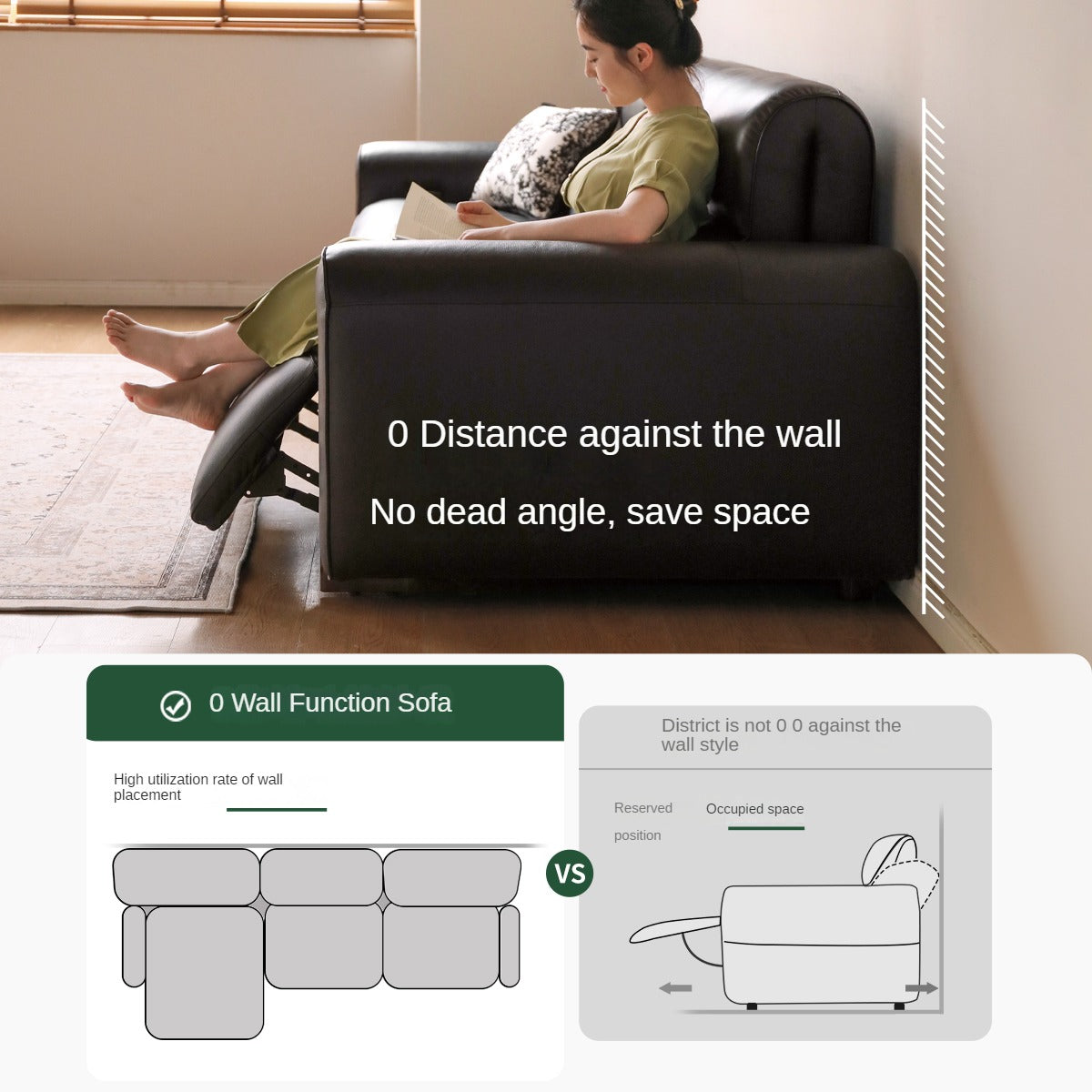 0 Distance against the wall

No dead angle, save space

0 Wall Function Sofa

High utilization rate of wall placement

VS

District is not 0 0 against the wall style

Reserved position

Occupied space