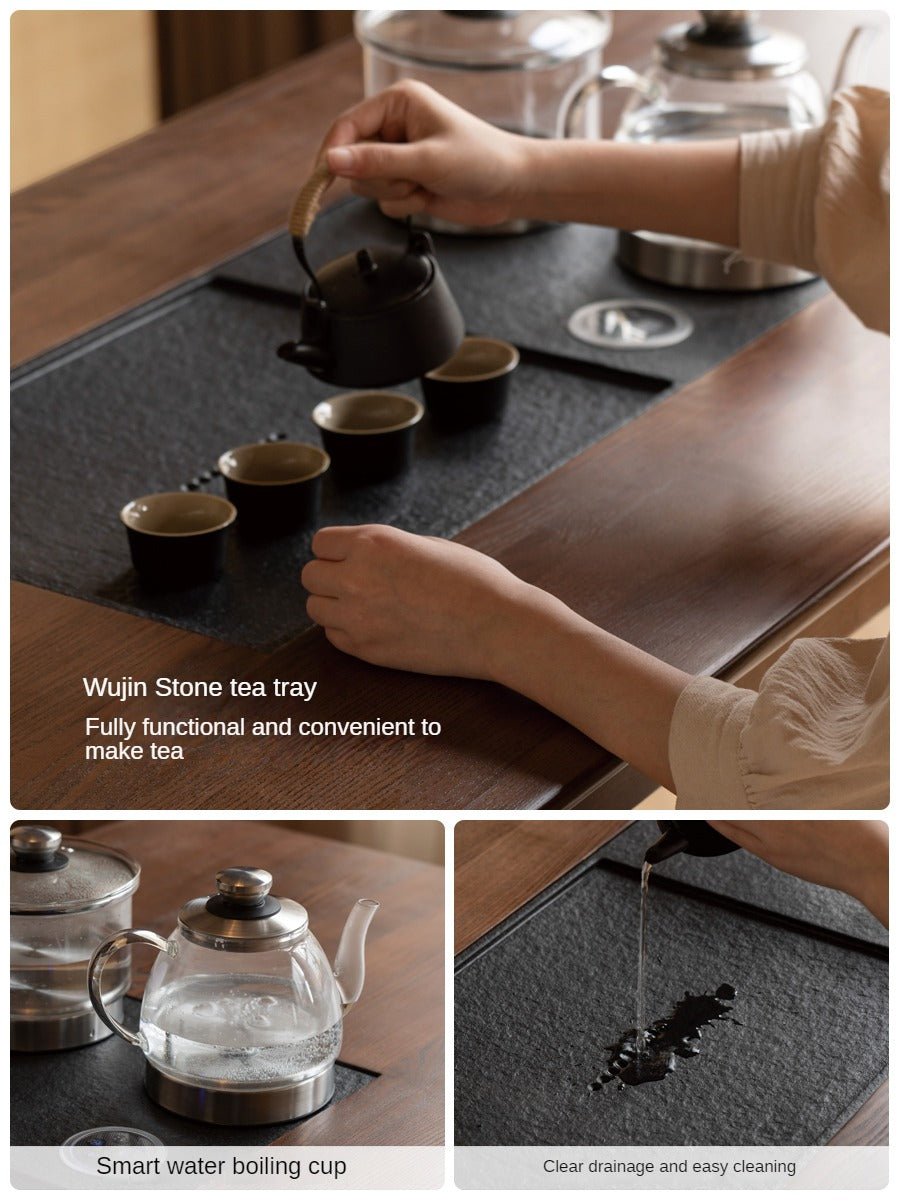 Wujin Stone tea tray

Fully functional and convenient to make tea

Smart water boiling cup

Clear drainage and easy cleaning