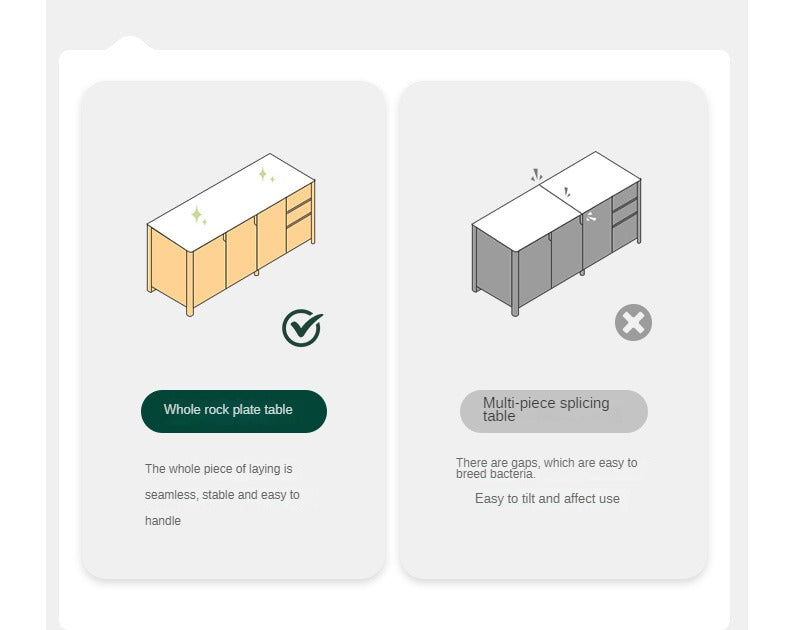 Whole rock plate table

The whole piece of laying is seamless, stable and easy to handle

Multi-piece splicing table

There are gaps, which are easy to breed bacteria.

Easy to tilt and affect use