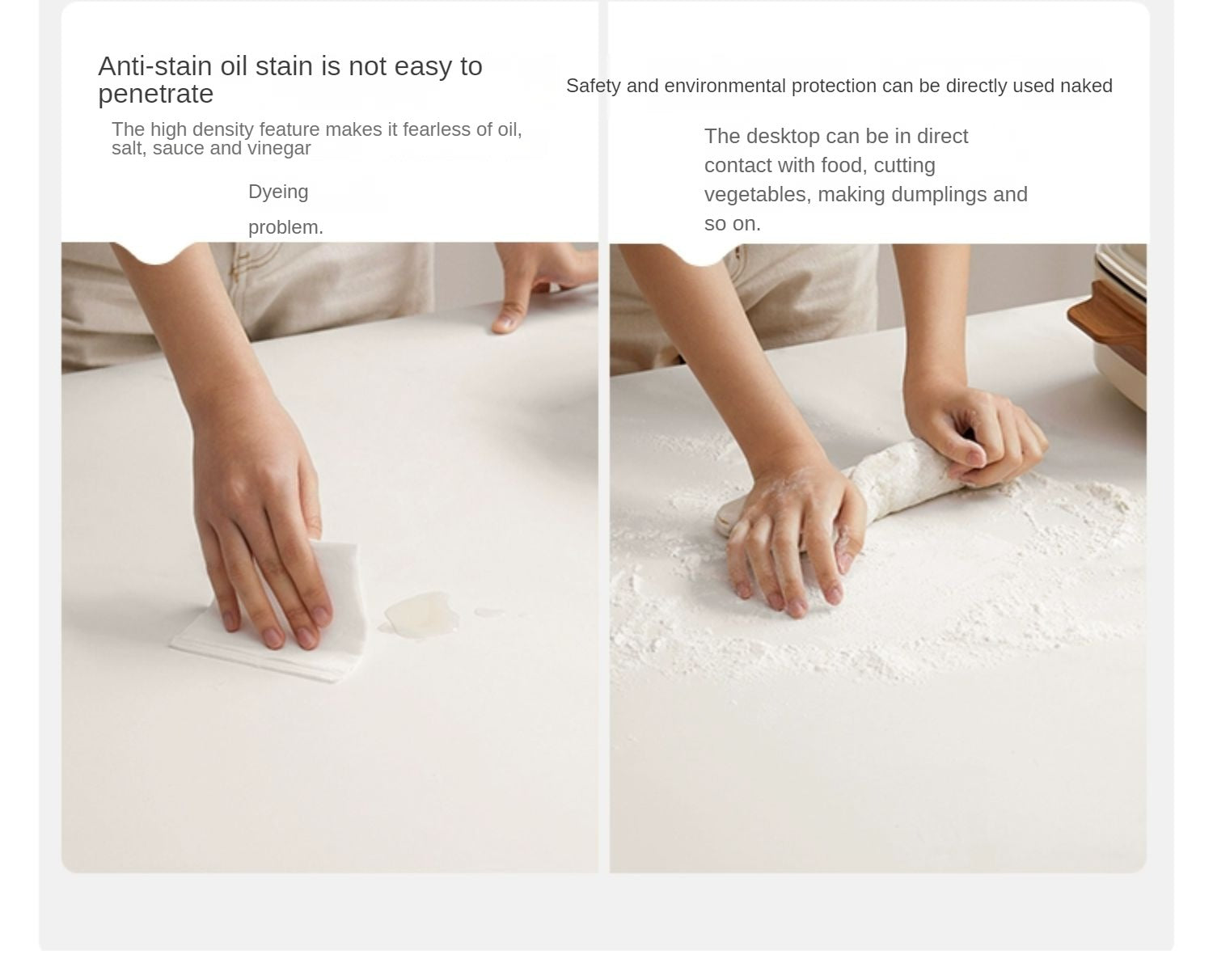 Anti-stain oil stain is not easy to penetrate

The high density feature makes it fearless of oil, salt, sauce and vinegar

Dyeing

problem.

Safety and environmental protection can be directly used naked

The desktop can be in direct contact with food, cutting vegetables, making dumplings and so on.