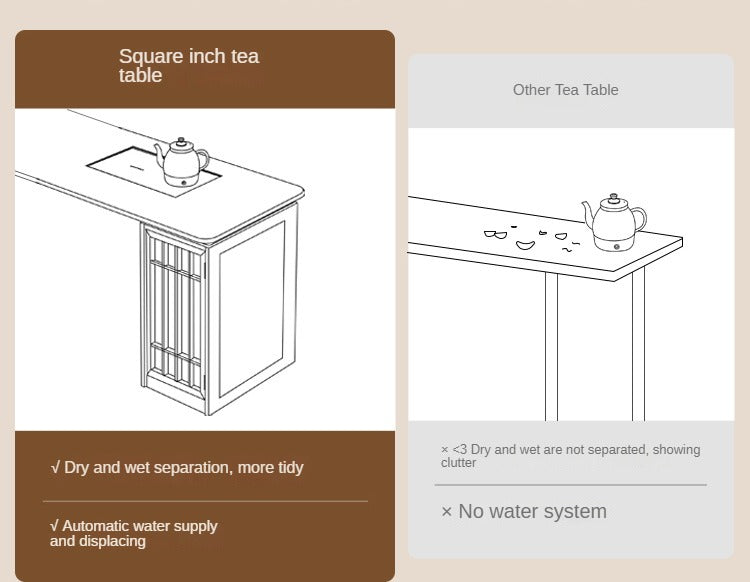 Square inch tea table

√ Dry and wet separation, more tidy

√ Automatic water supply and displacing

Other Tea Table

× <3 Dry and wet are not separated, showing clutter

× No water system