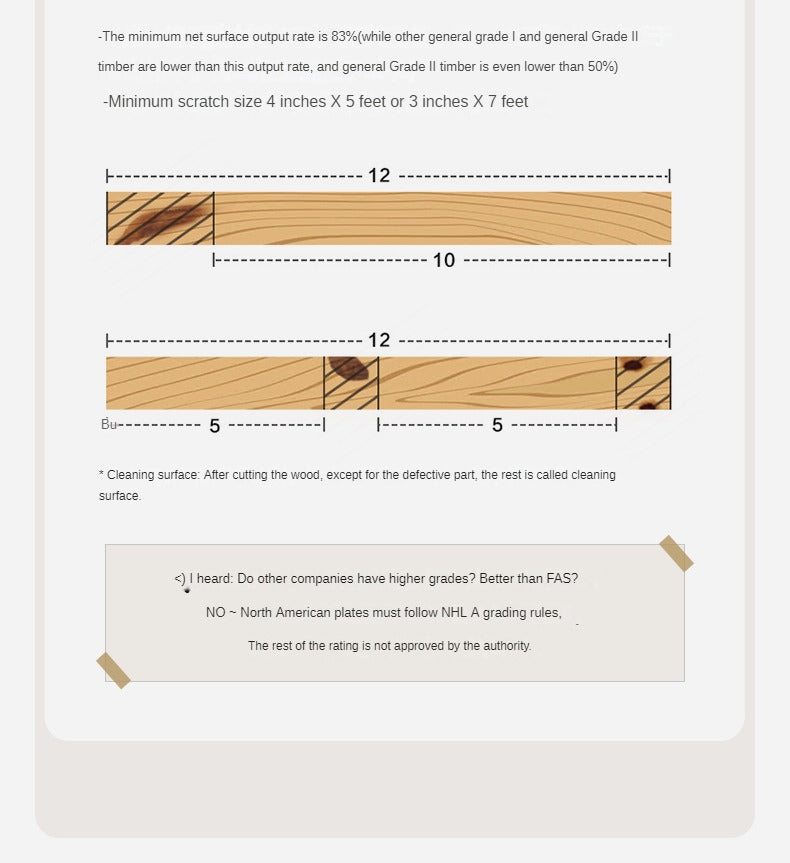 -The minimum net surface output rate is 83%(while other general grade I and general Grade II timber are lower than this output rate, and general Grade II timber is even lower than 50%)

-Minimum scratch size 4 inches X 5 feet or 3 inches X 7 feet

12

10

12

Bu 5

5

* Cleaning surface: After cutting the wood, except for the defective part, the rest is called cleaning surface.

<) I heard: Do other companies have higher grades? Better than FAS?

NO ~ North American plates must follow NHL A grading rules,

The rest of the rating is not approved by the authority.