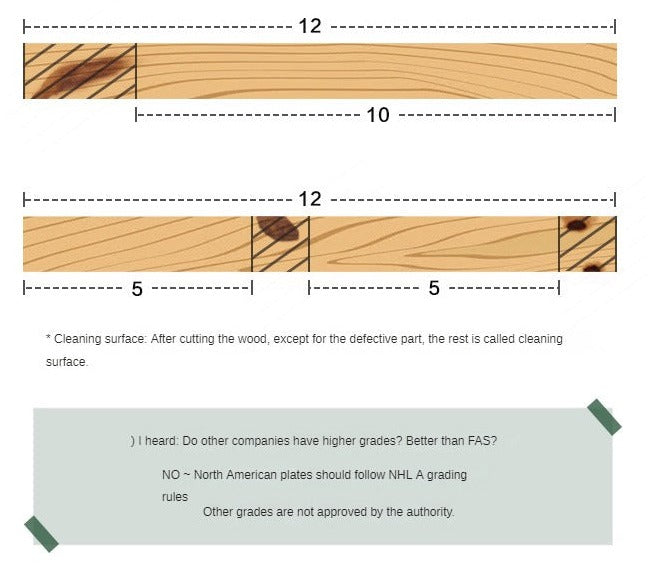 12

10

12

5

5

* Cleaning surface: After cutting the wood, except for the defective part, the rest is called cleaning surface.

) I heard: Do other companies have higher grades? Better than FAS?

NO ~ North American plates should follow NHL A grading rules

Other grades are not approved by the authority.