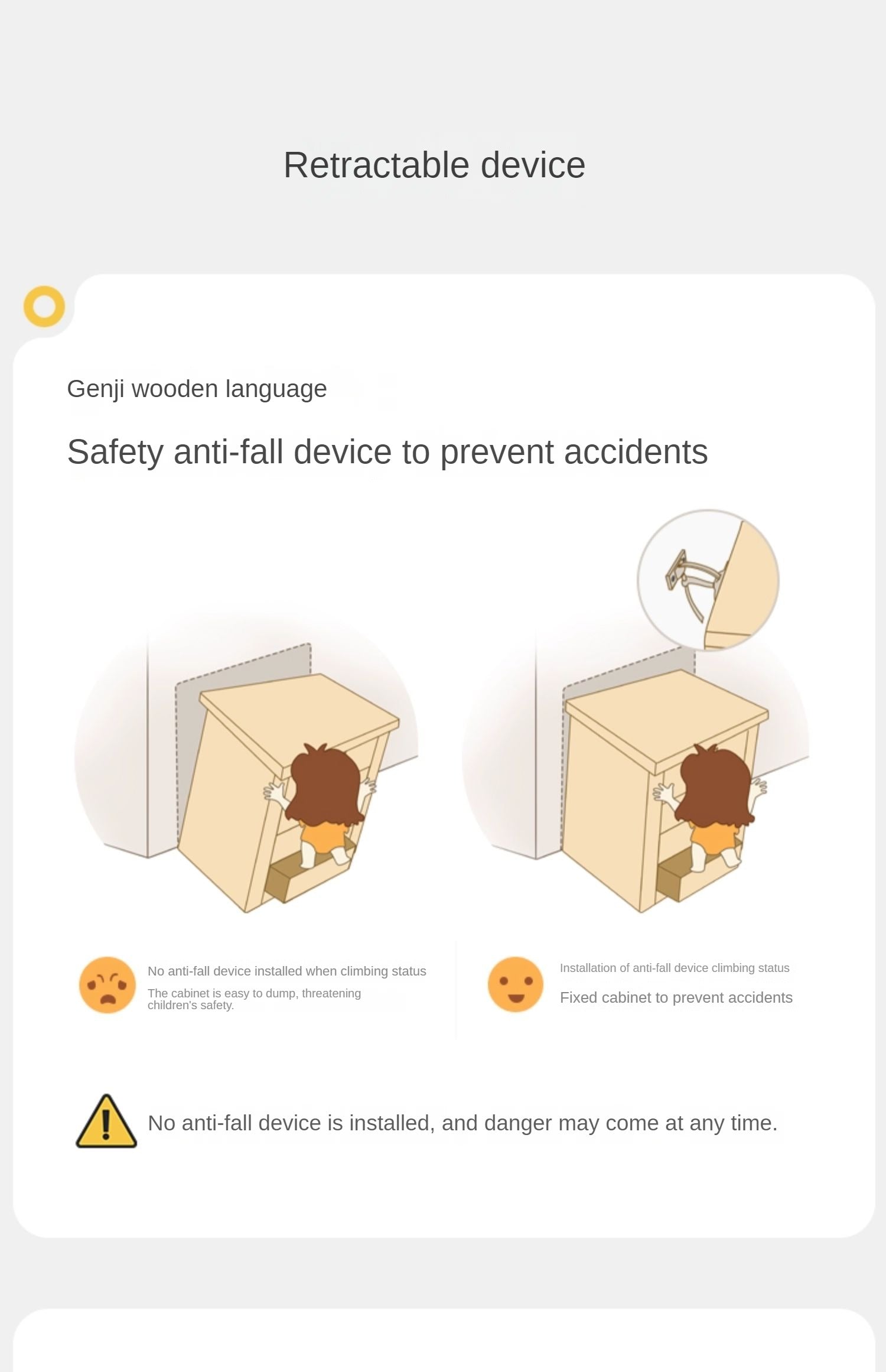 Retractable device

Genji wooden language

Safety anti-fall device to prevent accidents

No anti-fall device installed when climbing status

The cabinet is easy to dump, threatening children's safety.

Installation of anti-fall device climbing status

Fixed cabinet to prevent accidents

No anti-fall device is installed, and danger may come at any time.