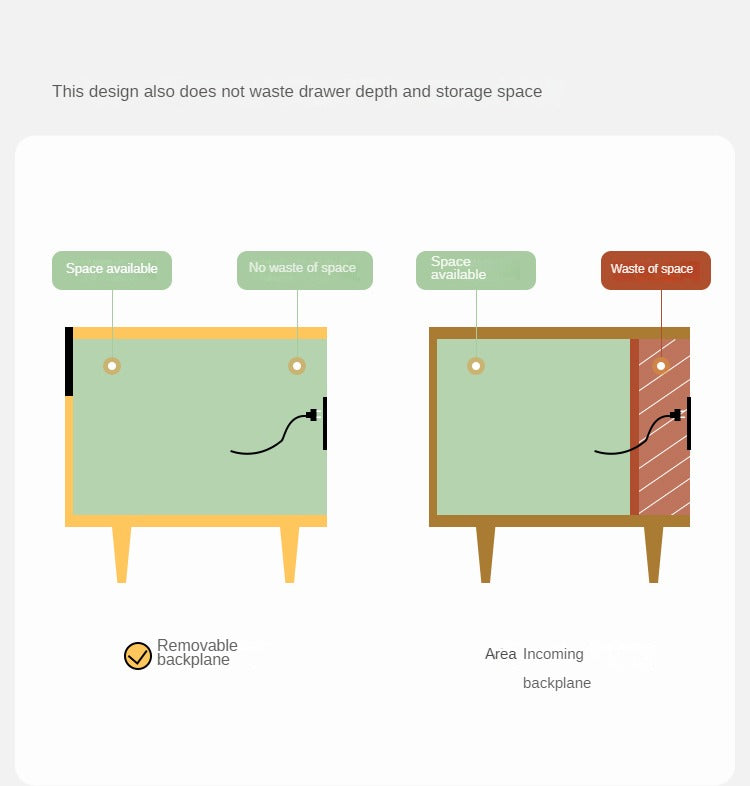 This design also does not waste drawer depth and storage space

Space available

No waste of space

Space available

Waste of space

Removable backplane

Area Incoming backplane