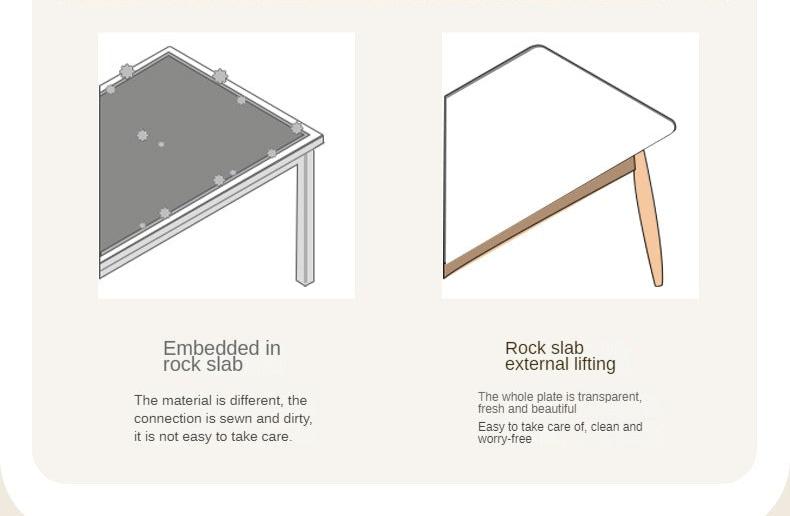 Embedded in rock slab

The material is different, the connection is sewn and dirty, it is not easy to take care.

Rock slab external lifting

The whole plate is transparent, fresh and beautiful

Easy to take care of, clean and worry-free