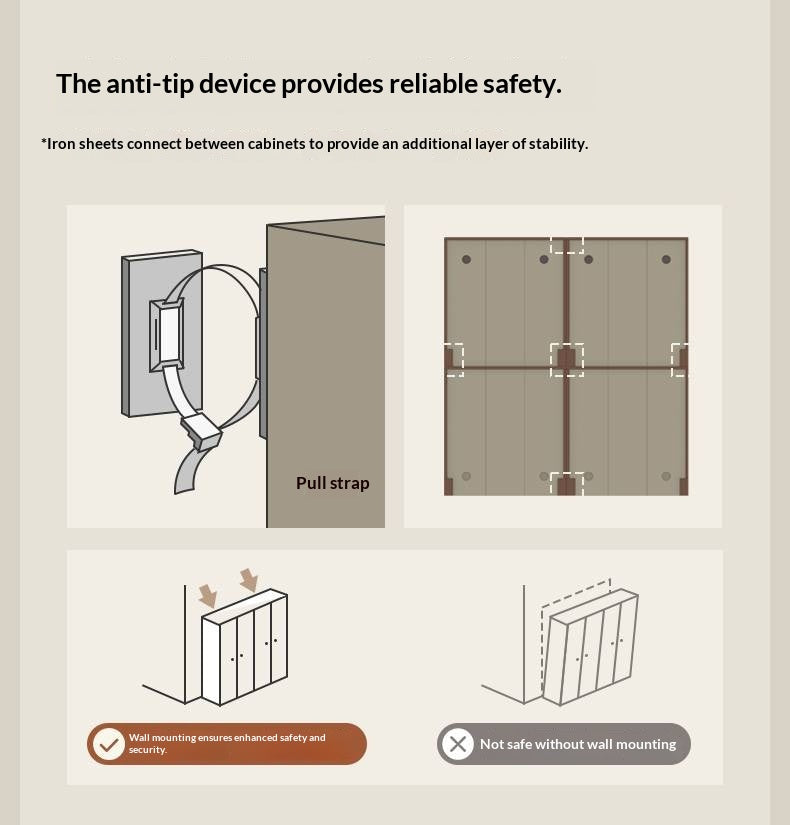 The anti-tip device provides reliable safety.

*Iron sheets connect between cabinets to provide an additional layer of stability.

Pull strap

Wall mounting ensures enhanced safety and security.

Not safe without wall mounting