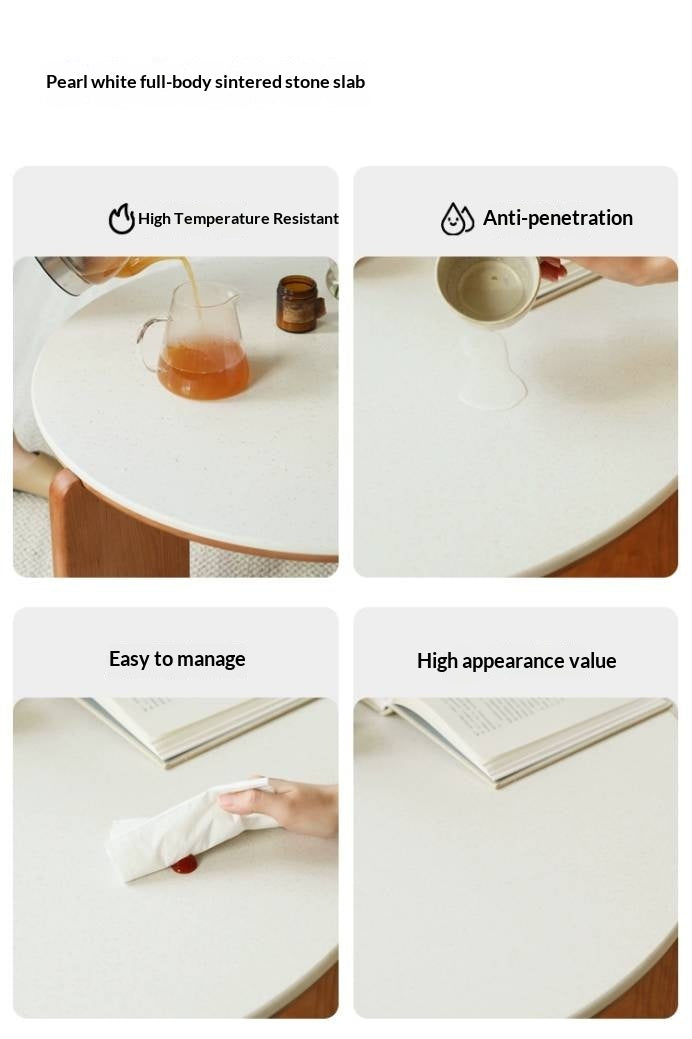 Pearl white full-body sintered stone slab

High Temperature Resistant

Anti-penetration

Easy to manage

High appearance value