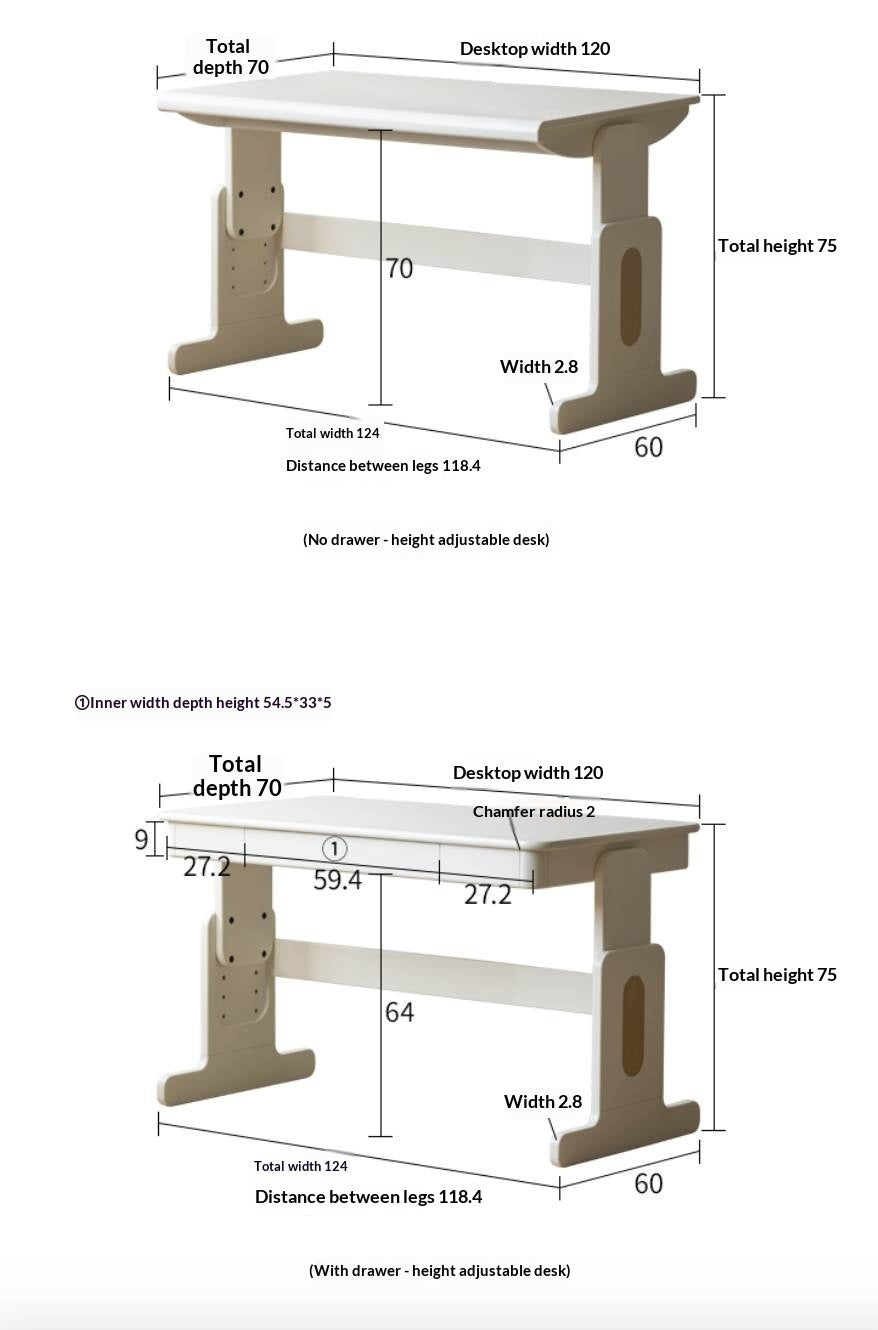 Total depth 70
Desktop width 120
70
Total height 75
Width 2.8
Total width 124
60
Distance between legs 118.4

(No drawer - height adjustable desk)

①Inner width depth height 54.5*33*5

Total depth 70
Desktop width 120
Chamfer radius 2
9
27.2
①
59.4
27.2
64
Total height 75
Width 2.8
Total width 124
60
Distance between legs 118.4

(With drawer - height adjustable desk)