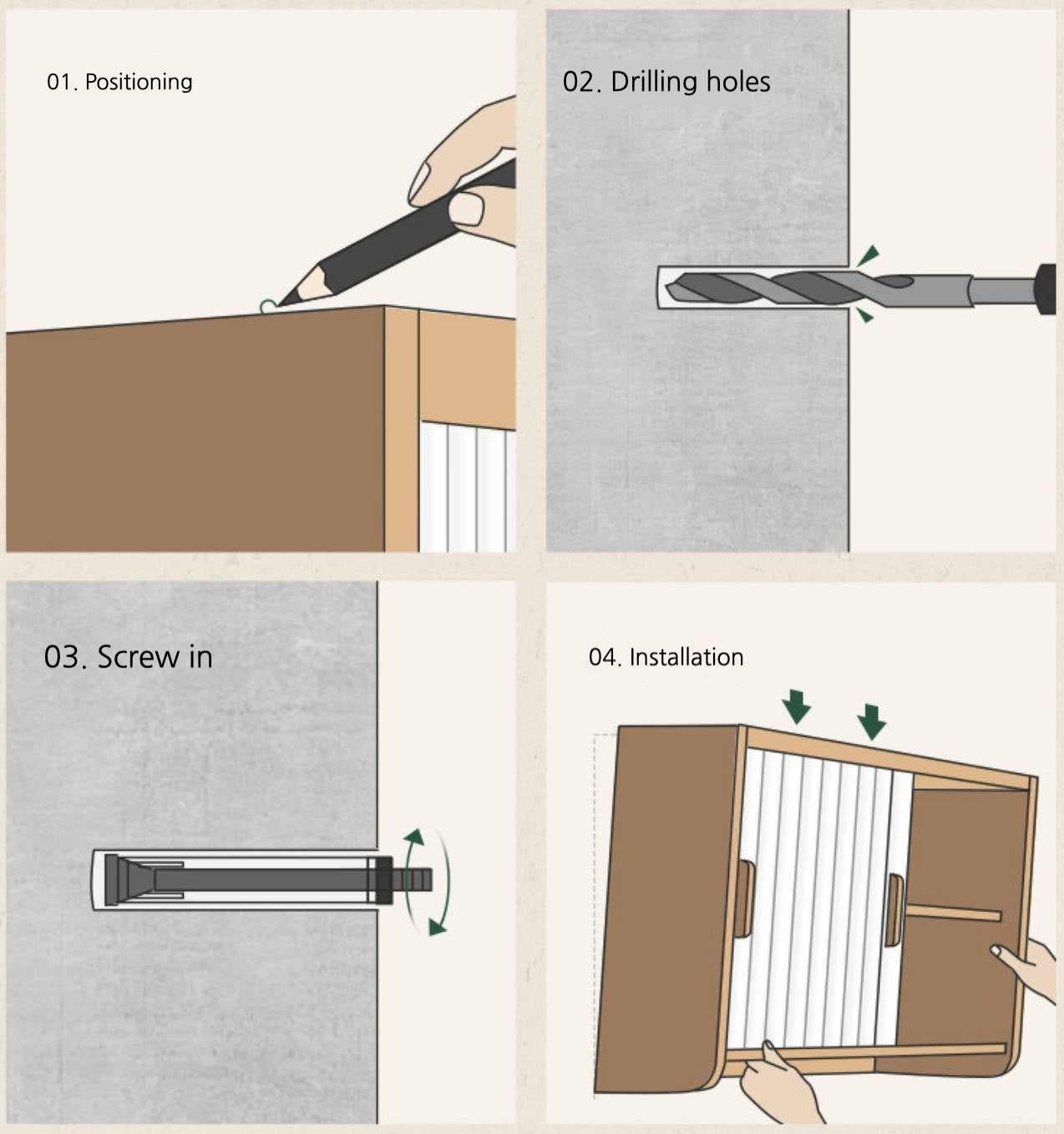 01. Positioning

02. Drilling holes

03. Screw in

04. Installation