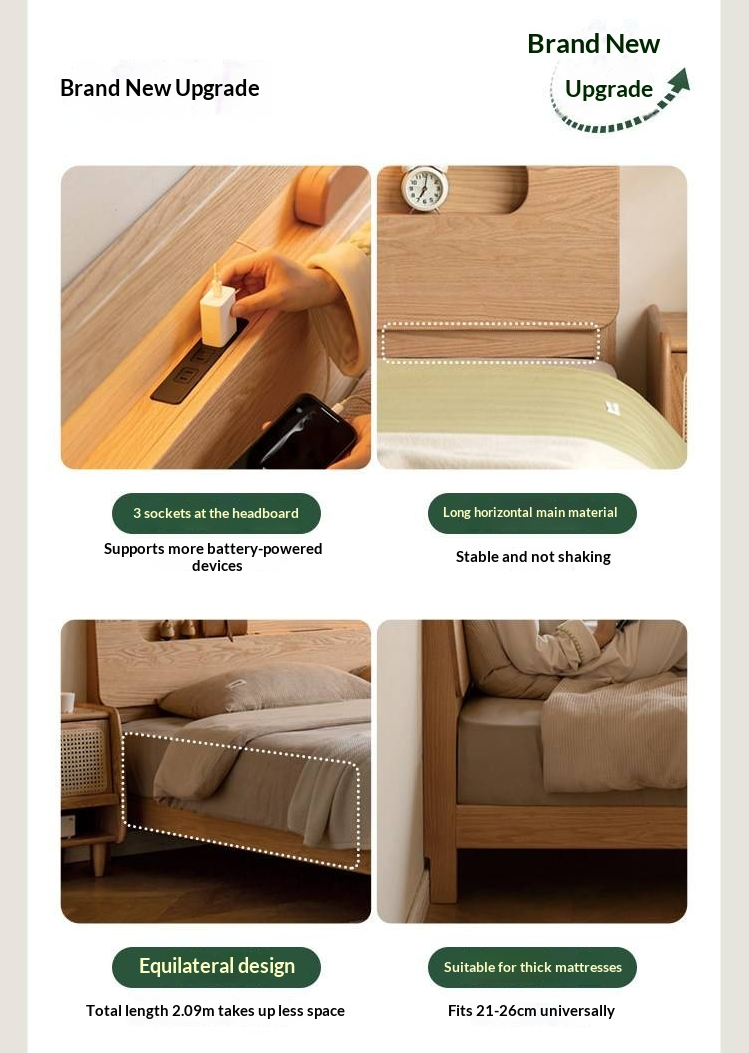 Brand New Upgrade

Brand New
Upgrade

3 sockets at the headboard
Supports more battery-powered devices

Long horizontal main material
Stable and not shaking

Equilateral design
Total length 2.09m takes up less space

Suitable for thick mattresses
Fits 21-26cm universally