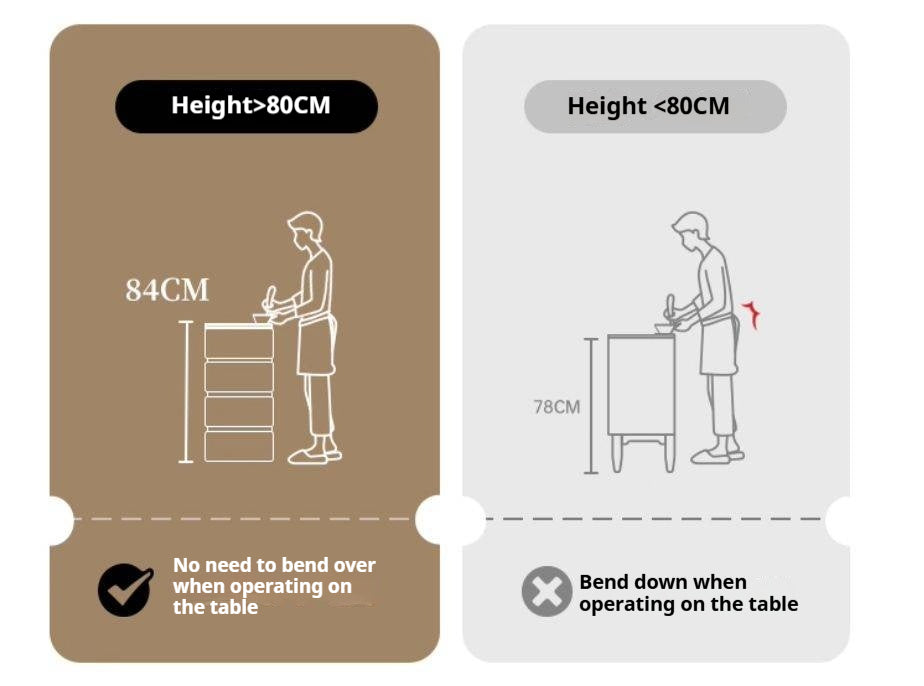 Height>80CM

84CM

No need to bend over when operating on the table

Height <80CM

78CM

Bend down when operating on the table