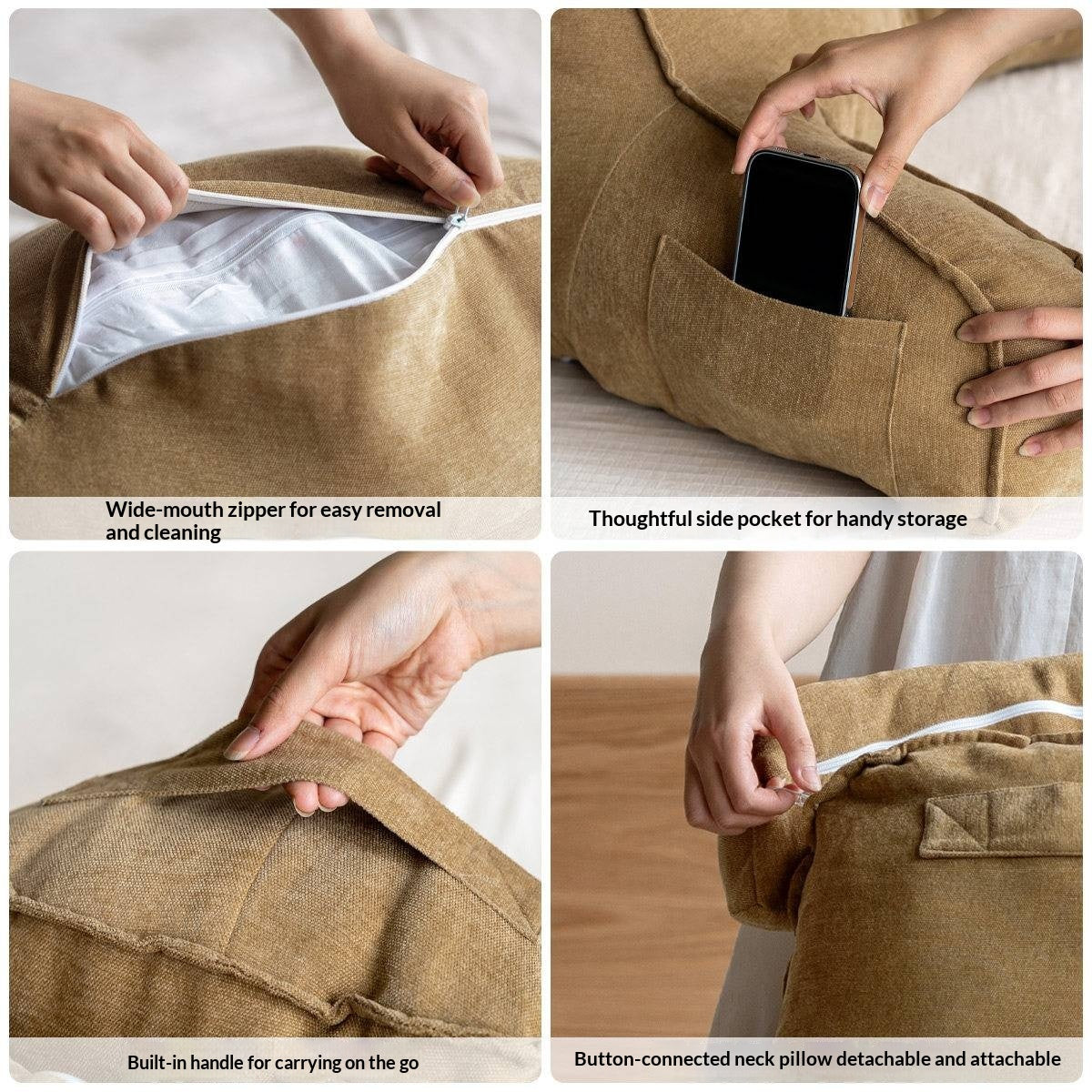 Wide-mouth zipper for easy removal and cleaning

Thoughtful side pocket for handy storage

Built-in handle for carrying on the go

Button-connected neck pillow detachable and attachable