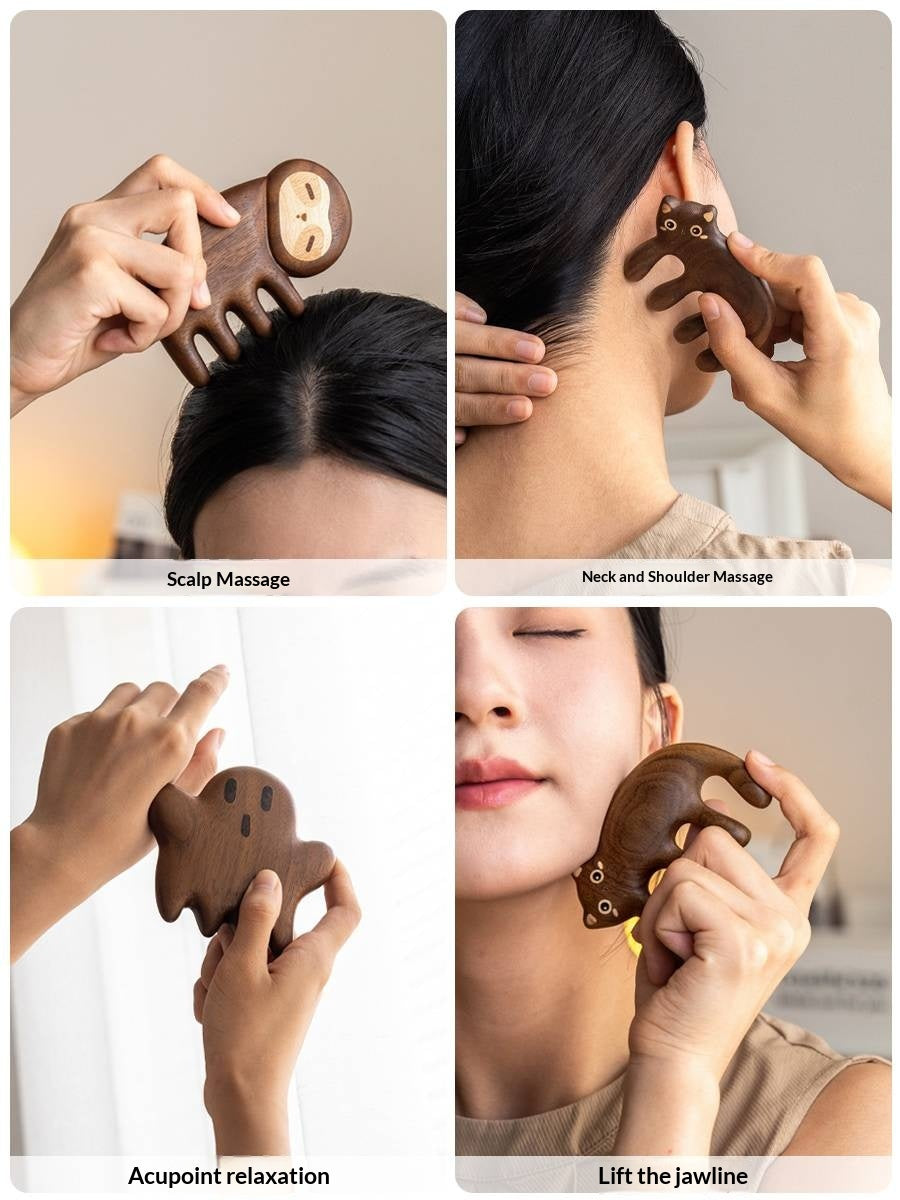 Scalp Massage

Neck and Shoulder Massage

Acupoint relaxation

Lift the jawline