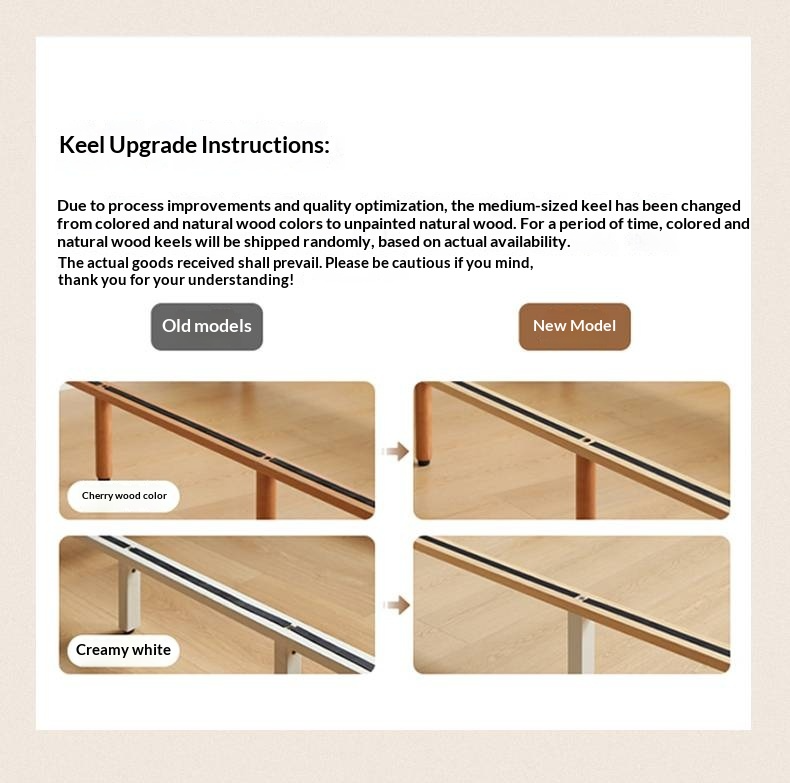 Keel Upgrade Instructions:

Due to process improvements and quality optimization, the medium-sized keel has been changed from colored and natural wood colors to unpainted natural wood. For a period of time, colored and natural wood keels will be shipped randomly, based on actual availability.
The actual goods received shall prevail. Please be cautious if you mind, thank you for your understanding!

Old models

New Model

Cherry wood color

Creamy white