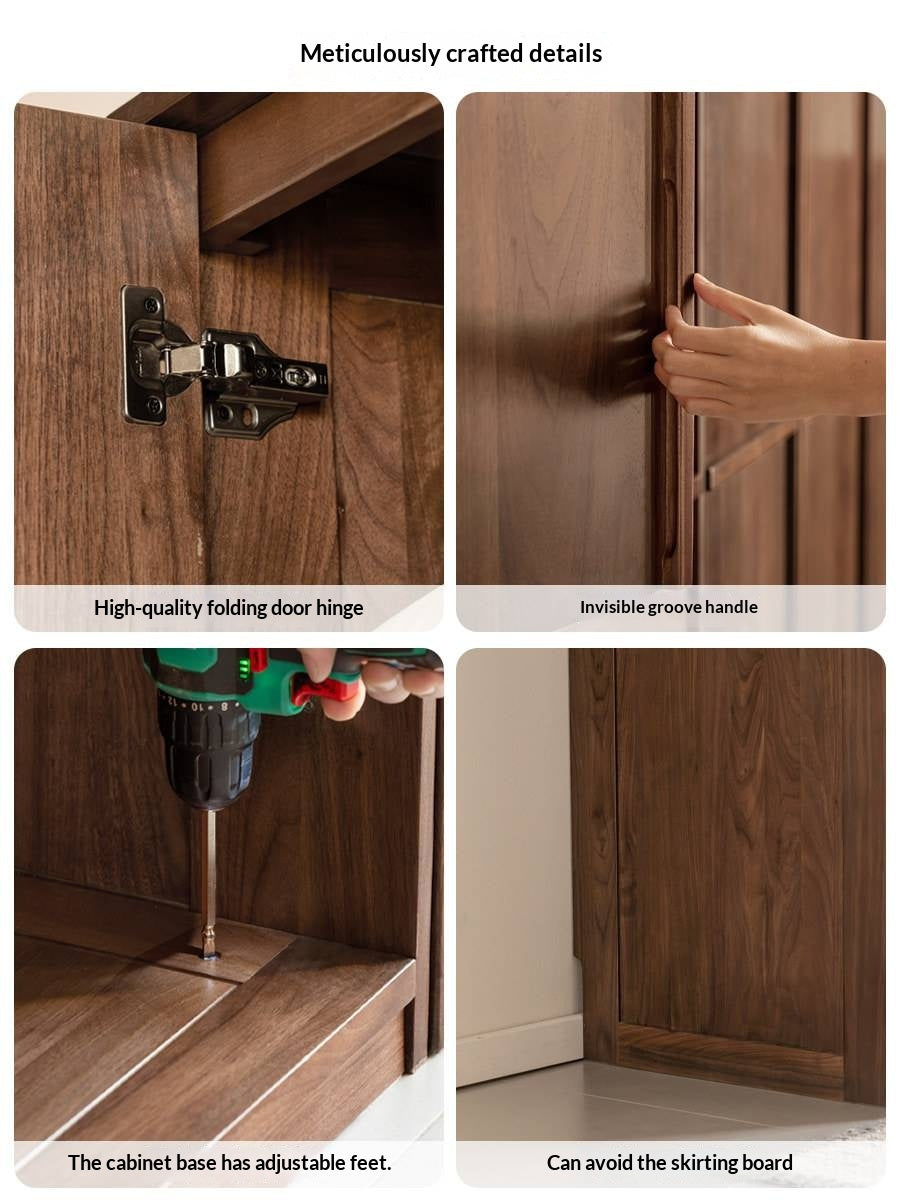 Meticulously crafted details

High-quality folding door hinge

Invisible groove handle

The cabinet base has adjustable feet.

Can avoid the skirting board