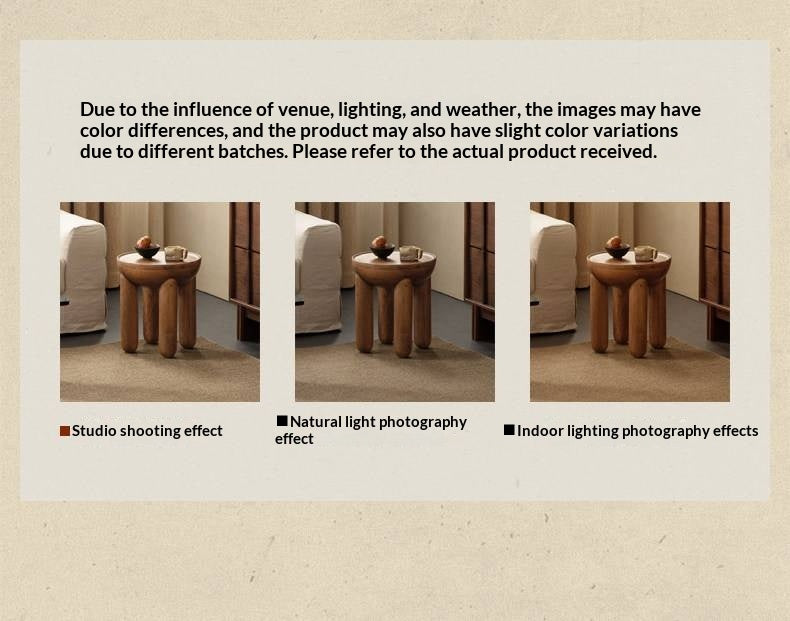 Due to the influence of venue, lighting, and weather, the images may have color differences, and the product may also have slight color variations due to different batches. Please refer to the actual product received.

■Studio shooting effect

■Natural light photography effect

■Indoor lighting photography effects