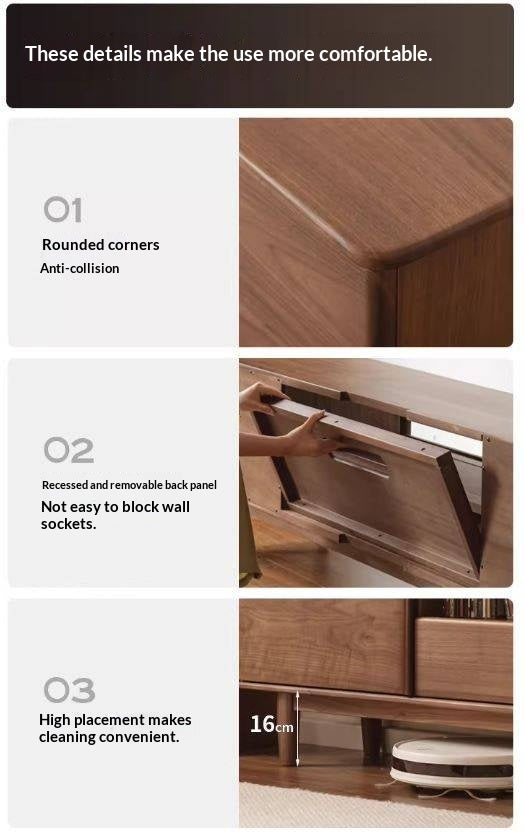 These details make the use more comfortable.

01

Rounded corners

Anti-collision

02

Recessed and removable back panel

Not easy to block wall sockets.

03

High placement makes cleaning convenient.

16cm