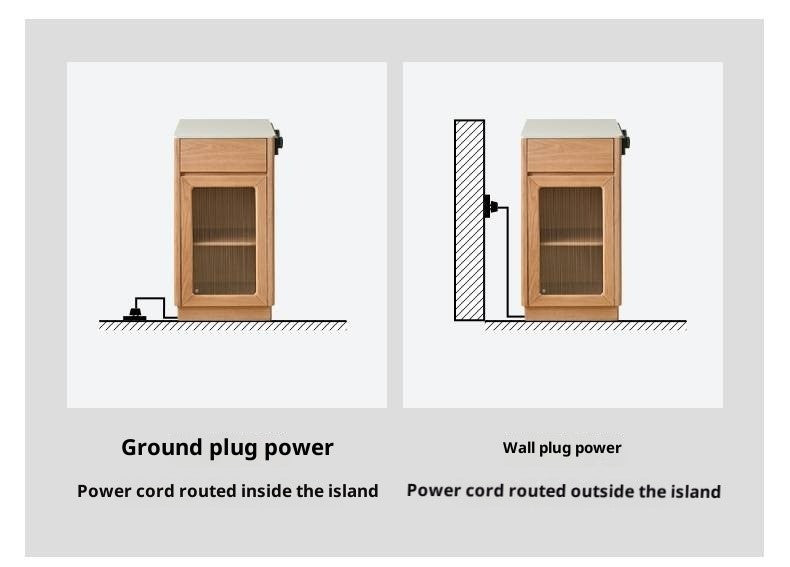 Ground plug power

Power cord routed inside the island

Wall plug power

Power cord routed outside the island