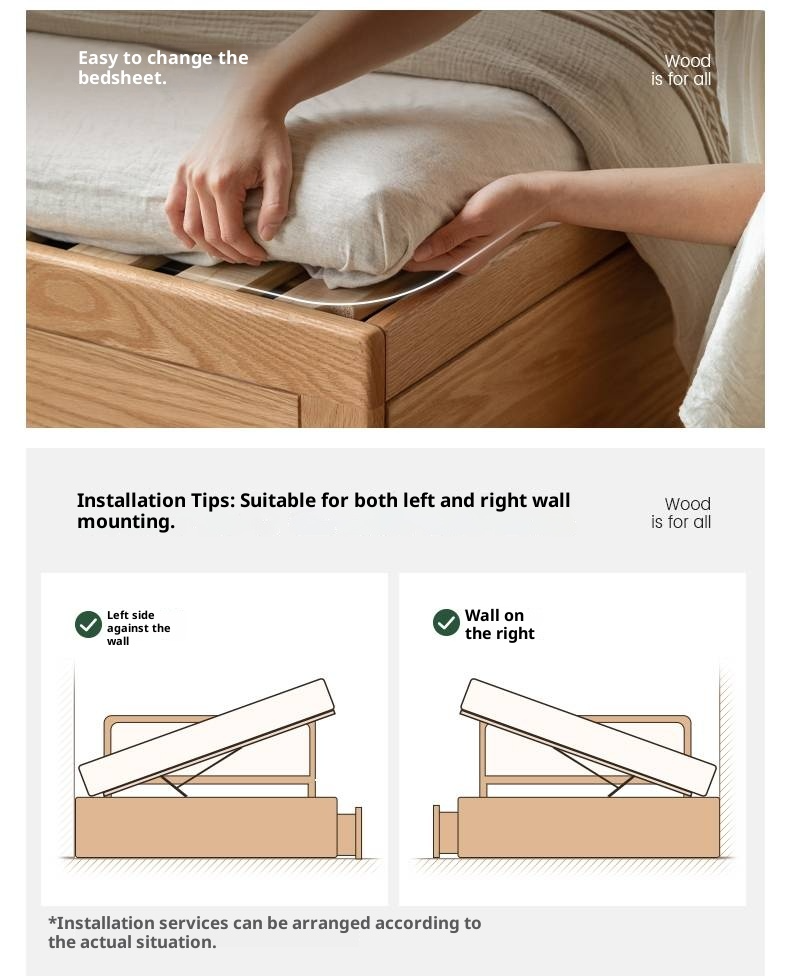 Easy to change the bedsheet.

Wood is for all

Installation Tips: Suitable for both left and right wall mounting.

Wood is for all

Left side against the wall

Wall on the right

*Installation services can be arranged according to the actual situation.