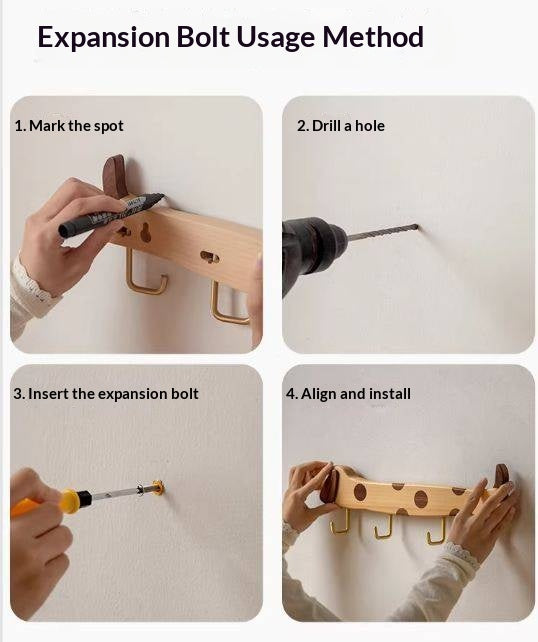 Expansion Bolt Usage Method

1. Mark the spot

2. Drill a hole

3. Insert the expansion bolt

4. Align and install