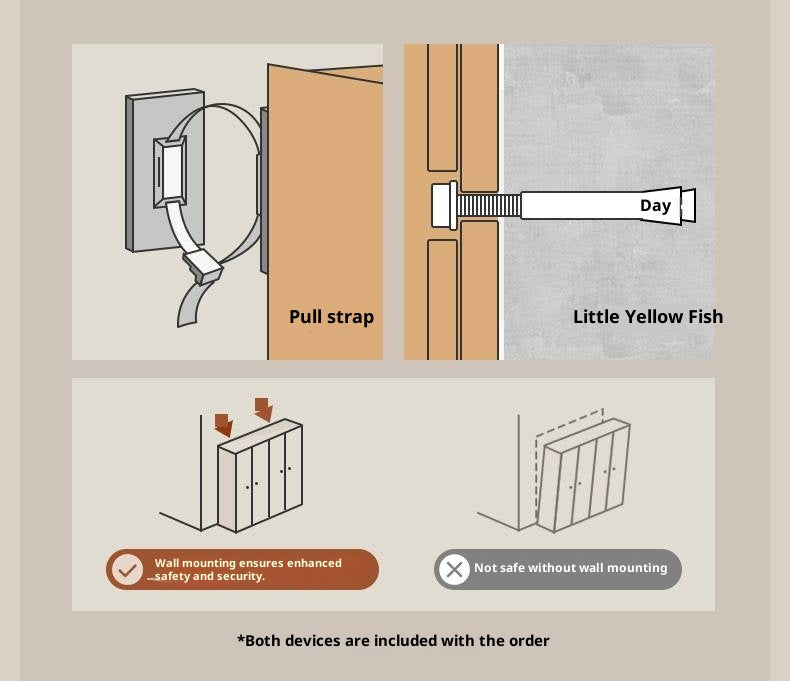 Pull strap

Day

Little Yellow Fish

Wall mounting ensures enhanced safety and security.

Not safe without wall mounting

*Both devices are included with the order