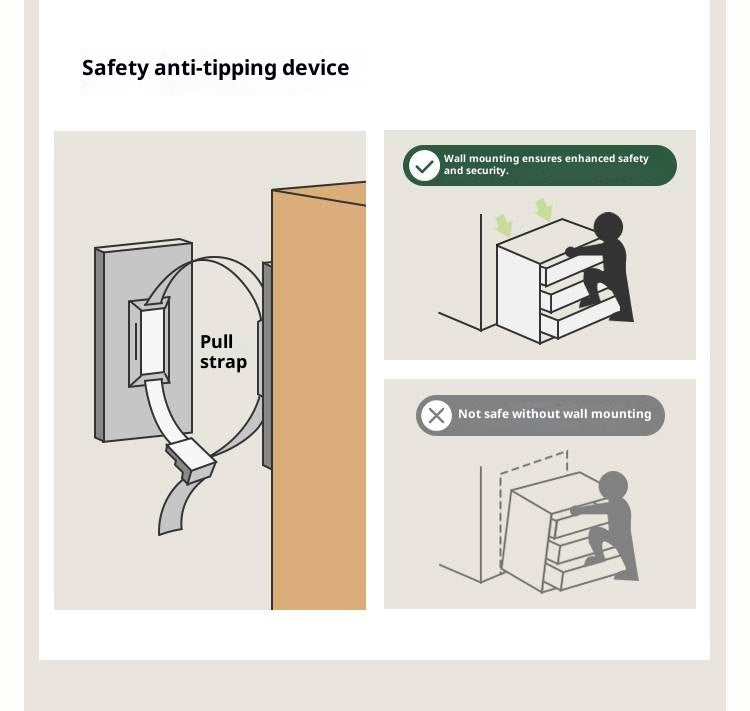 Safety anti-tipping device

Pull strap

Wall mounting ensures enhanced safety and security.

Not safe without wall mounting