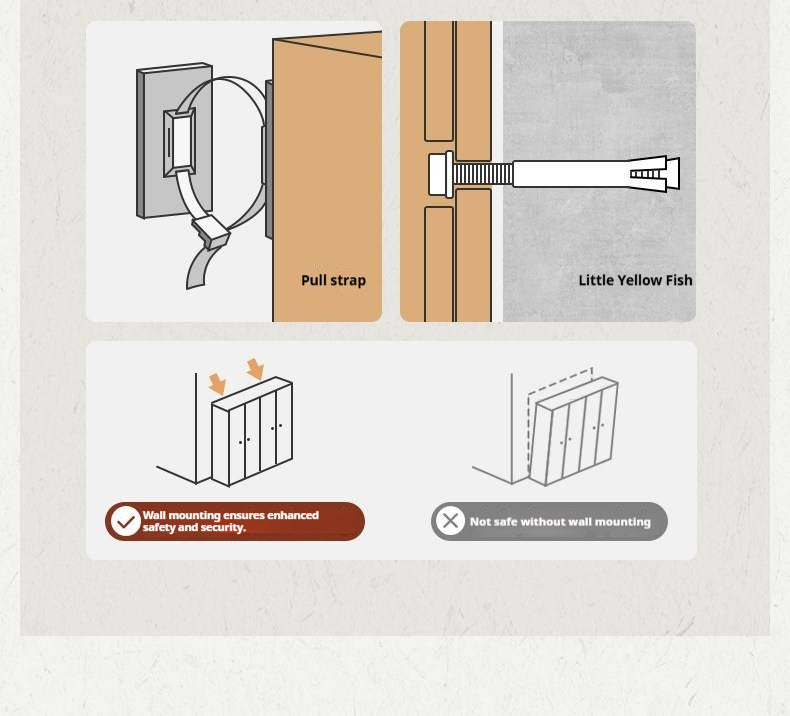 Pull strap

Little Yellow Fish

Wall mounting ensures enhanced safety and security.

Not safe without wall mounting