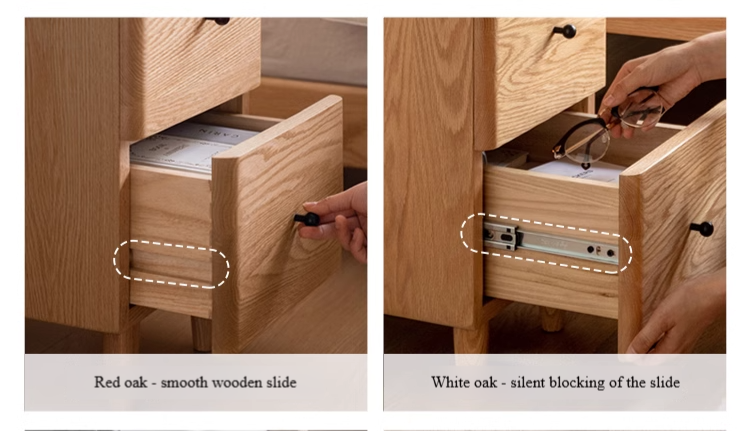 Red oak - smooth wooden slide

White oak - silent blocking of the slide