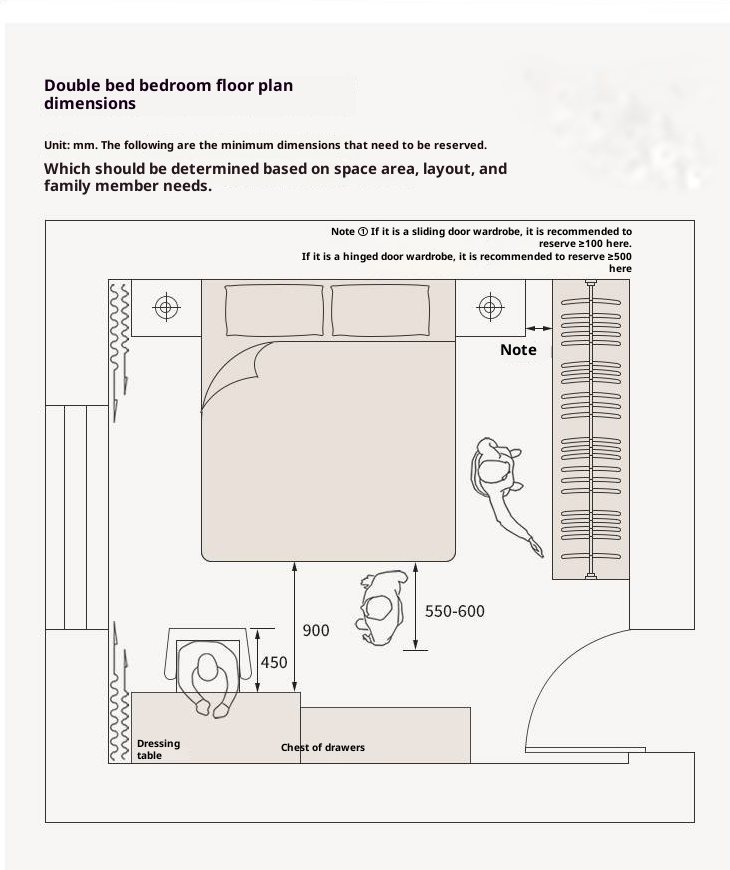 Double bed bedroom floor plan dimensions

Unit: mm. The following are the minimum dimensions that need to be reserved.

Which should be determined based on space area, layout, and family member needs.

Note ① If it is a sliding door wardrobe, it is recommended to reserve ≥100 here.
If it is a hinged door wardrobe, it is recommended to reserve ≥500 here

Note

550-600

900

450

Dressing table

Chest of drawers