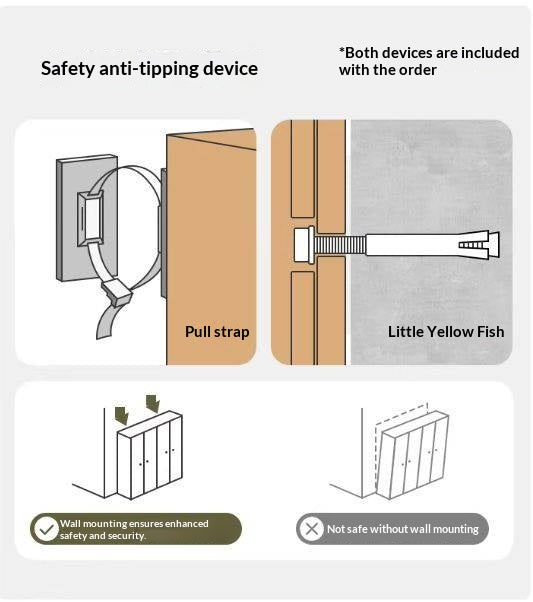 Safety anti-tipping device

*Both devices are included with the order

Pull strap

Little Yellow Fish

Wall mounting ensures enhanced safety and security.

Not safe without wall mounting