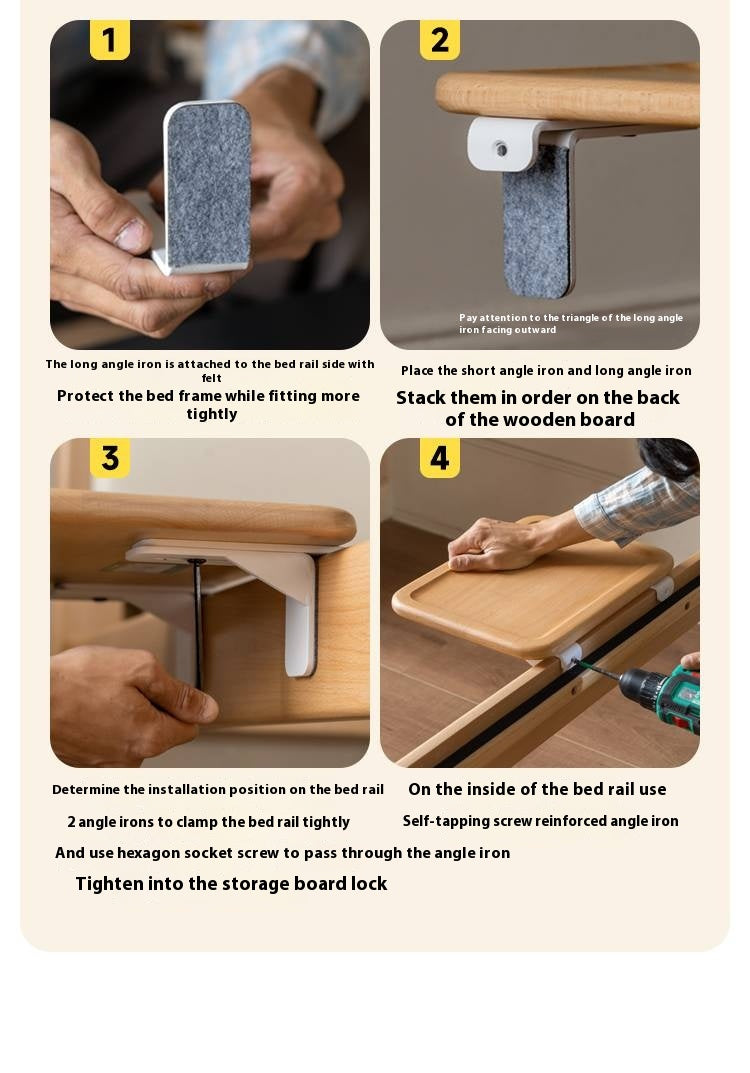 1

The long angle iron is attached to the bed rail side with felt

Protect the bed frame while fitting more tightly

2

Pay attention to the triangle of the long angle iron facing outward

Place the short angle iron and long angle iron

Stack them in order on the back of the wooden board

3

Determine the installation position on the bed rail

2 angle irons to clamp the bed rail tightly

And use hexagon socket screw to pass through the angle iron

Tighten into the storage board lock

4

On the inside of the bed rail use

Self-tapping screw reinforced angle iron