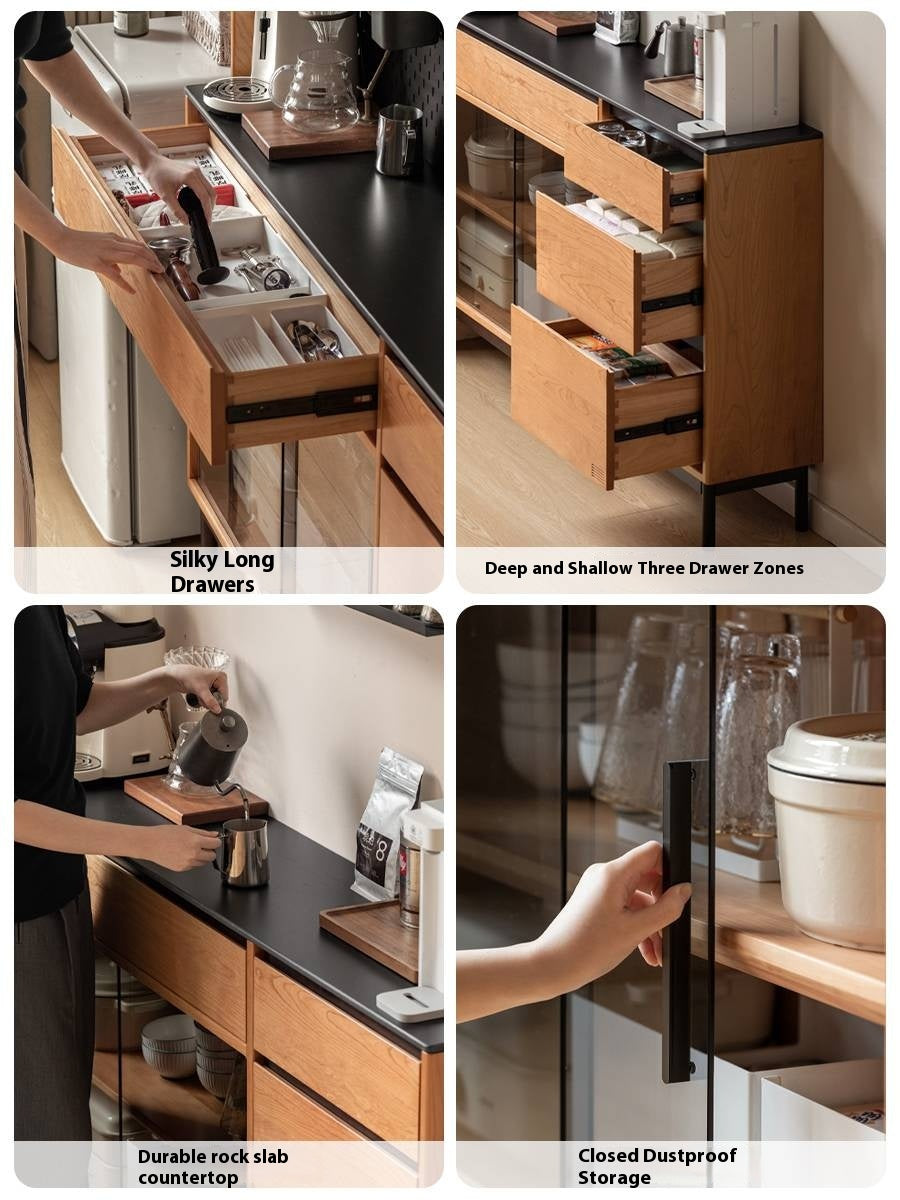 Silky Long Drawers

Deep and Shallow Three Drawer Zones

Durable rock slab countertop

Closed Dustproof Storage