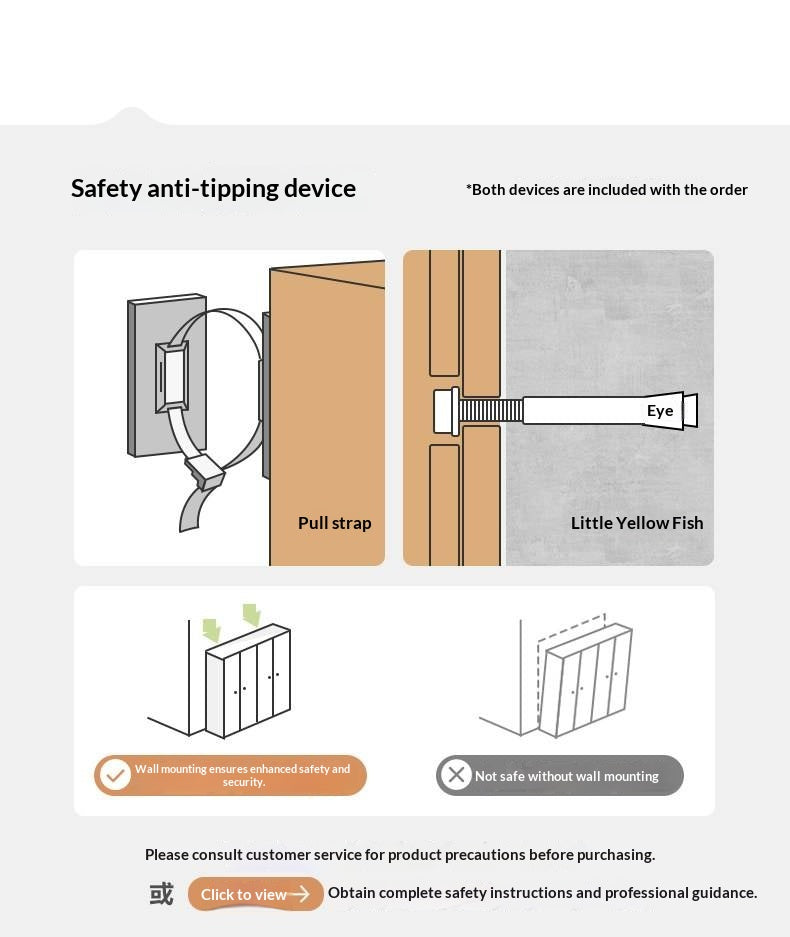 Safety anti-tipping device

*Both devices are included with the order

Pull strap

Eye

Little Yellow Fish

Wall mounting ensures enhanced safety and security.

Not safe without wall mounting

Please consult customer service for product precautions before purchasing.

或 Click to view Obtain complete safety instructions and professional guidance.