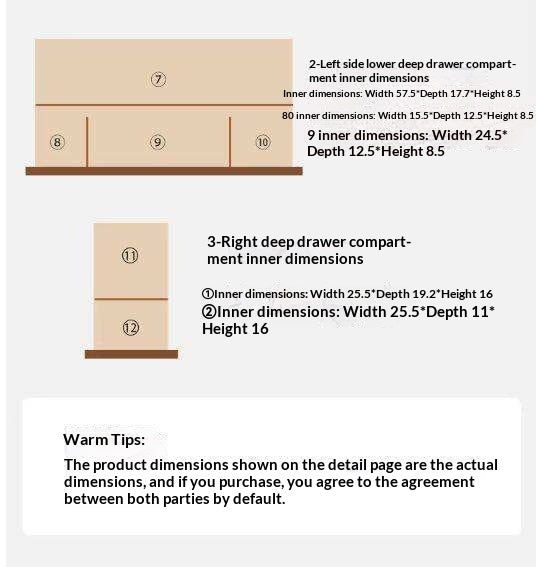 ⑦

⑧

⑨

⑩

2-Left side lower deep drawer compartment inner dimensions

Inner dimensions: Width 57.5*Depth 17.7*Height 8.5

80 inner dimensions: Width 15.5*Depth 12.5*Height 8.5

9 inner dimensions: Width 24.5* Depth 12.5*Height 8.5

⑪

⑫

3-Right deep drawer compartment inner dimensions

①Inner dimensions: Width 25.5*Depth 19.2*Height 16

②Inner dimensions: Width 25.5*Depth 11* Height 16

Warm Tips:

The product dimensions shown on the detail page are the actual dimensions, and if you purchase, you agree to the agreement between both parties by default.