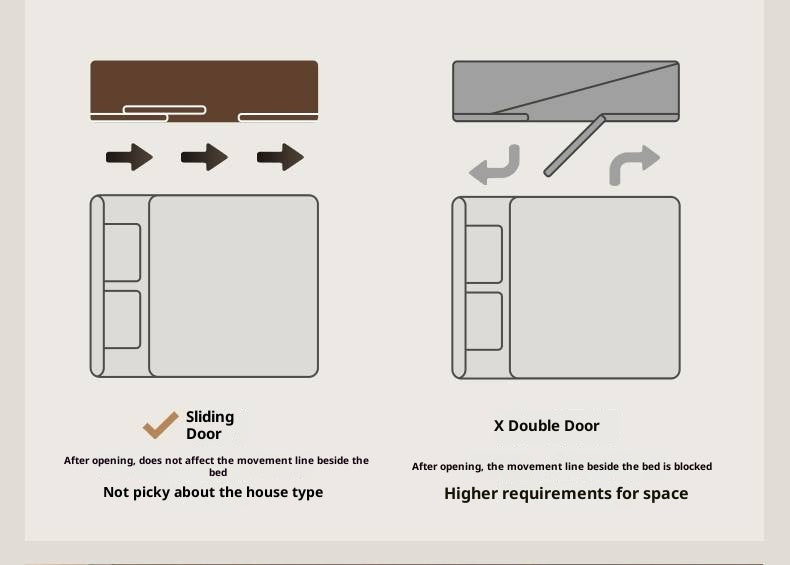 Sliding Door

After opening, does not affect the movement line beside the bed

Not picky about the house type

X Double Door

After opening, the movement line beside the bed is blocked

Higher requirements for space