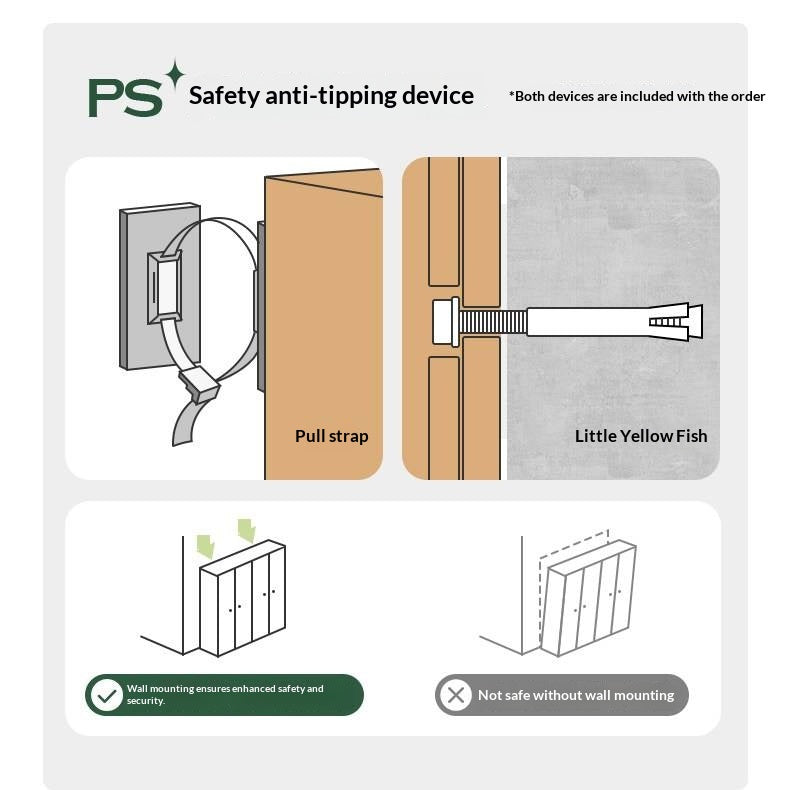 PS Safety anti-tipping device

*Both devices are included with the order

Pull strap

Little Yellow Fish

Wall mounting ensures enhanced safety and security.

Not safe without wall mounting