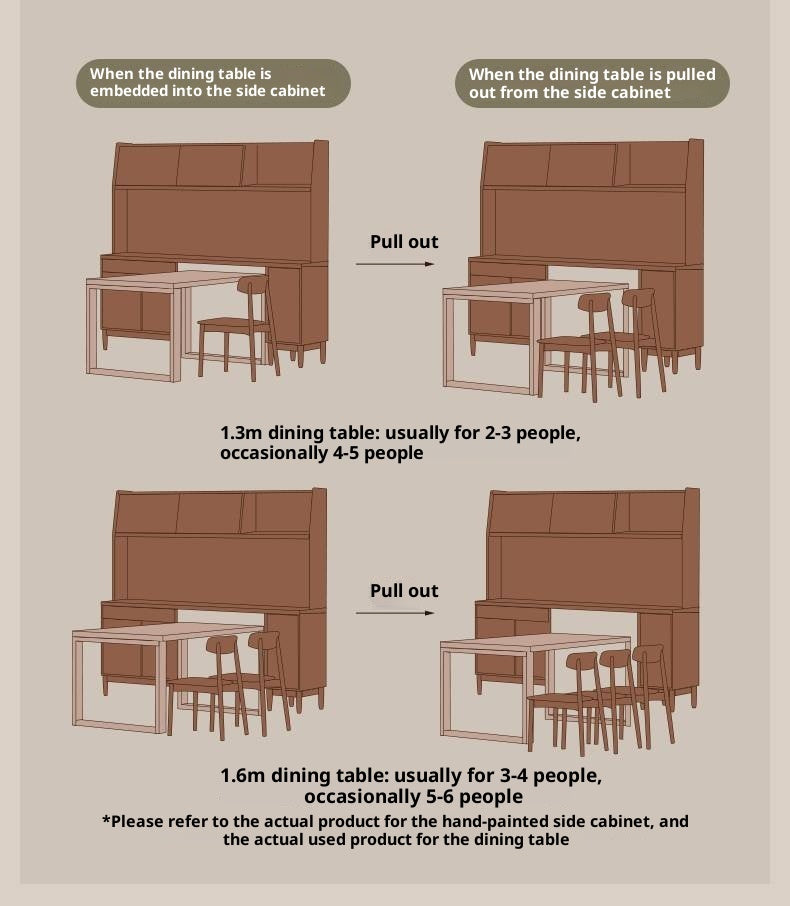 When the dining table is embedded into the side cabinet

When the dining table is pulled out from the side cabinet

Pull out

1.3m dining table: usually for 2-3 people, occasionally 4-5 people

Pull out

1.6m dining table: usually for 3-4 people, occasionally 5-6 people

*Please refer to the actual product for the hand-painted side cabinet, and the actual used product for the dining table