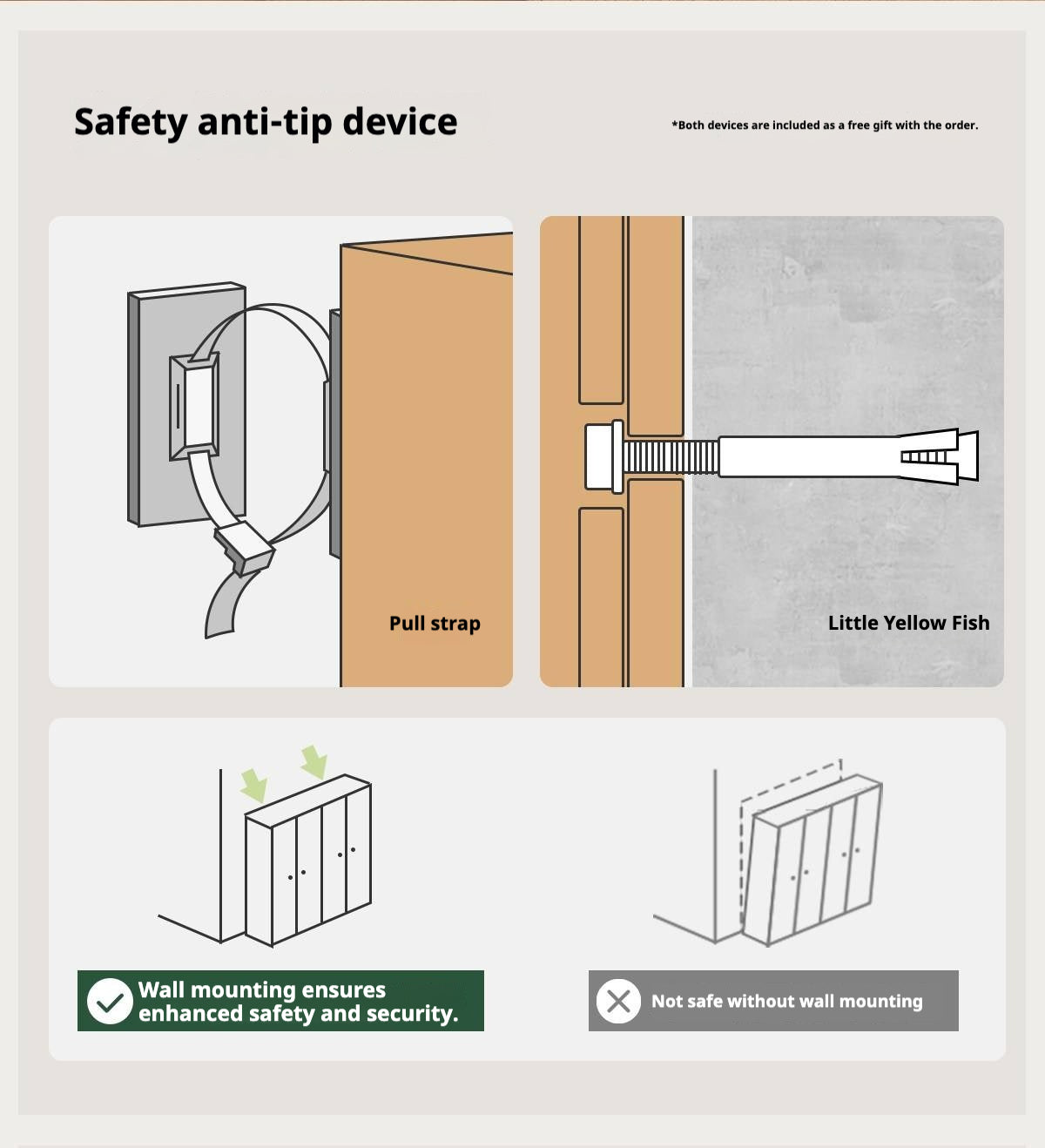 Safety anti-tip device

*Both devices are included as a free gift with the order.

Pull strap

Little Yellow Fish

Wall mounting ensures enhanced safety and security.

Not safe without wall mounting