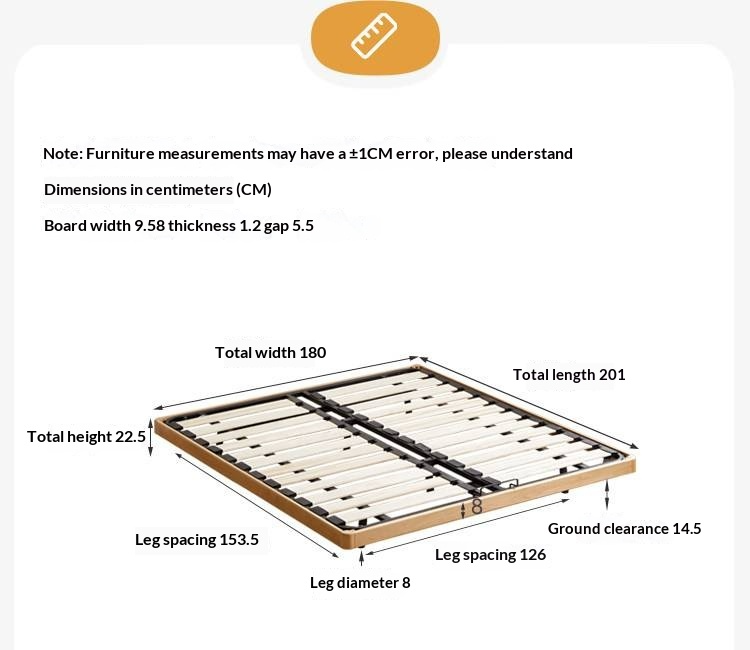 Note: Furniture measurements may have a ±1CM error, please understand

Dimensions in centimeters (CM)

Board width 9.58 thickness 1.2 gap 5.5

Total width 180

Total length 201

Total height 22.5

8

Ground clearance 14.5

Leg spacing 153.5

Leg spacing 126

Leg diameter 8