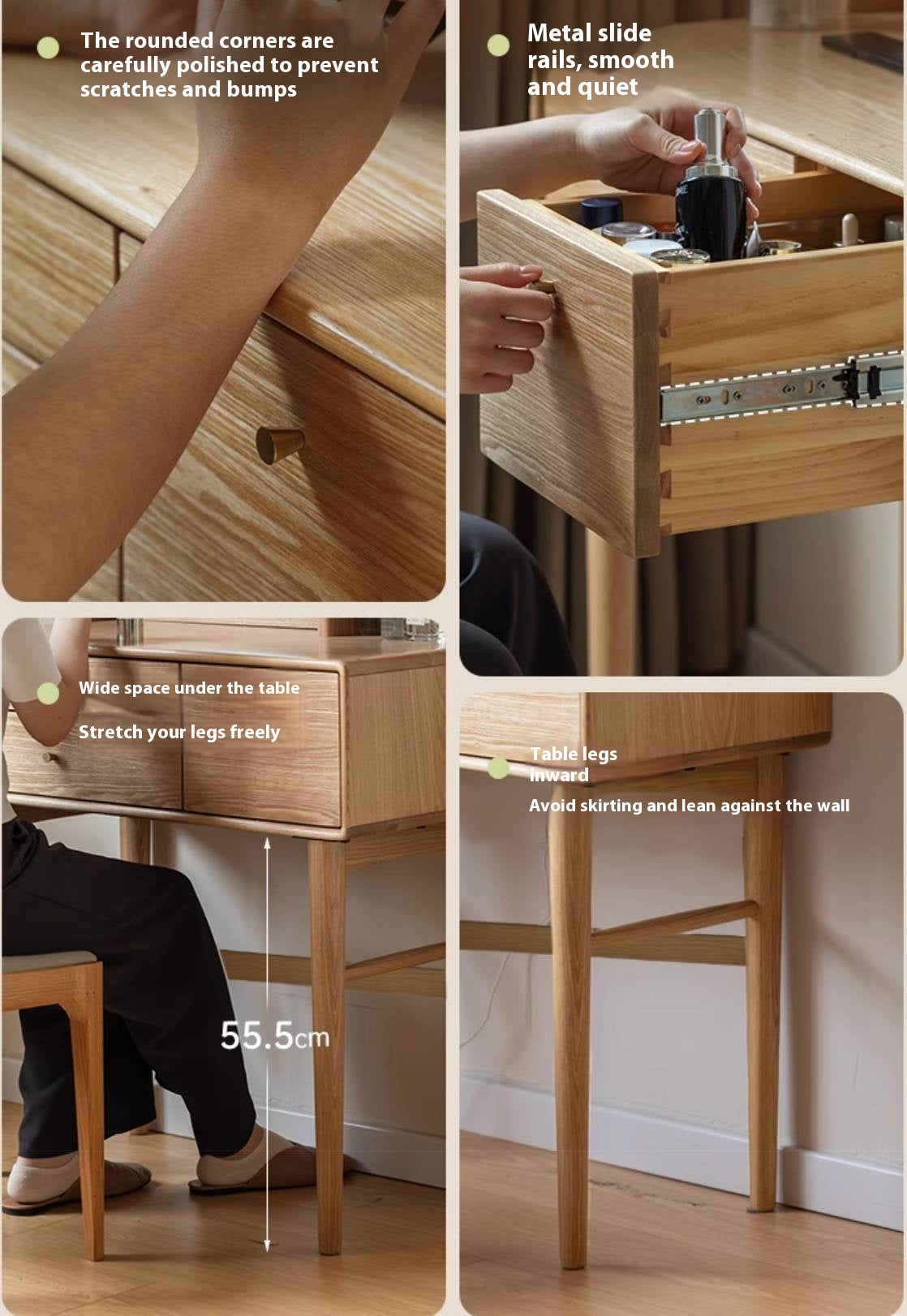 The rounded corners are carefully polished to prevent scratches and bumps

Metal slide rails, smooth and quiet

Wide space under the table

Stretch your legs freely

55.5cm

Table legs inward

Avoid skirting and lean against the wall