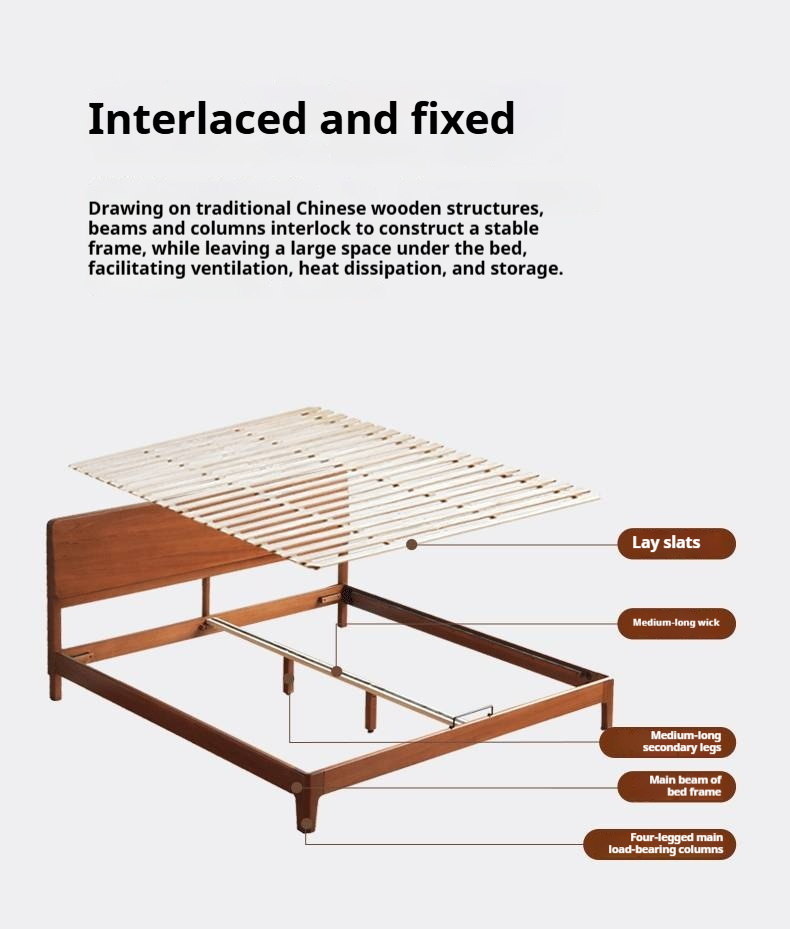 Interlaced and fixed

Drawing on traditional Chinese wooden structures, beams and columns interlock to construct a stable frame, while leaving a large space under the bed, facilitating ventilation, heat dissipation, and storage.

Lay slats

Medium-long wick

Medium-long secondary legs

Main beam of bed frame

Four-legged main load-bearing columns